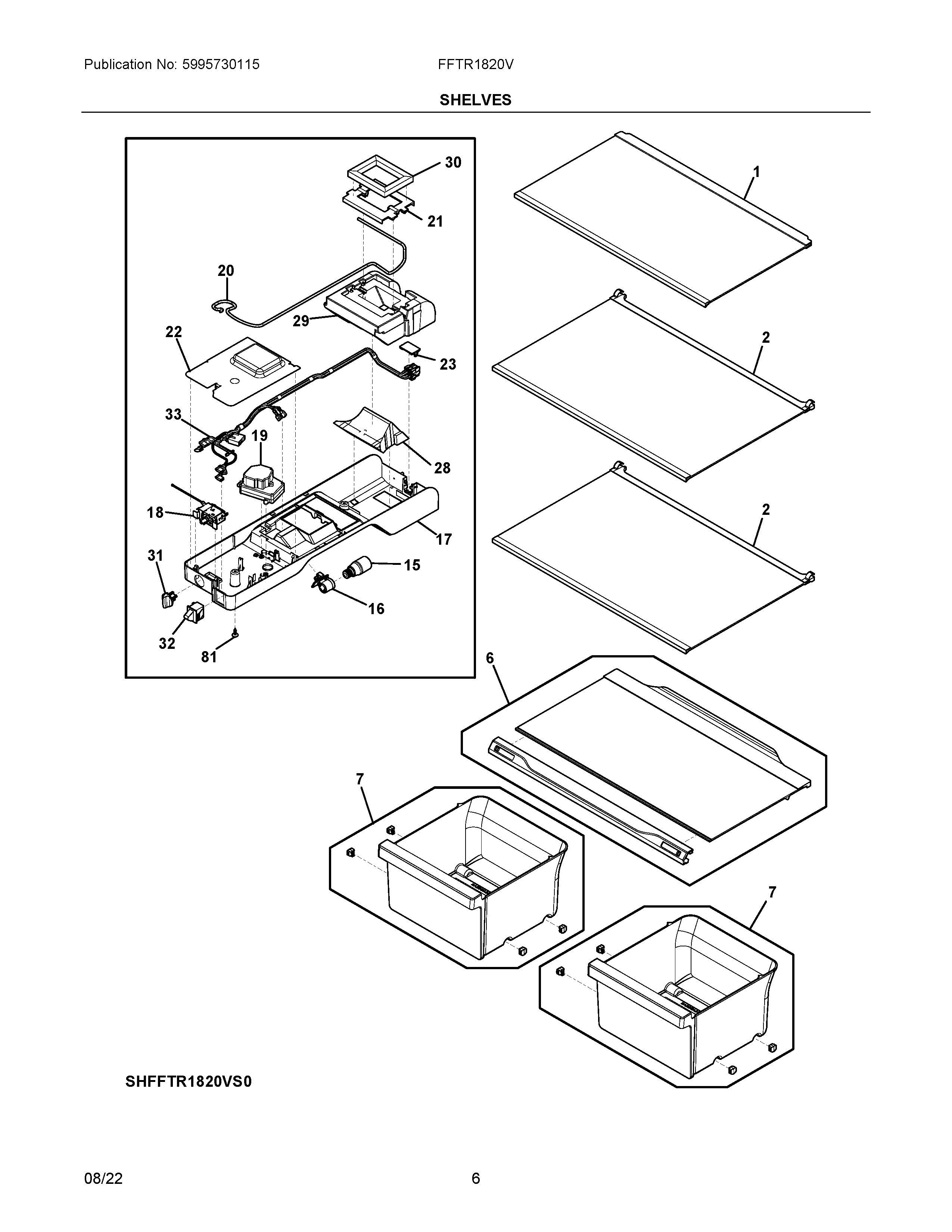 Publication No: 5995730115

FFTR1820V

SHELVES

30
21
20
29
22
23
33
19
28
18
17
31
15
16
32
81

1
2
2
6
7
7

SHFFTR1820VS0

08/22

6