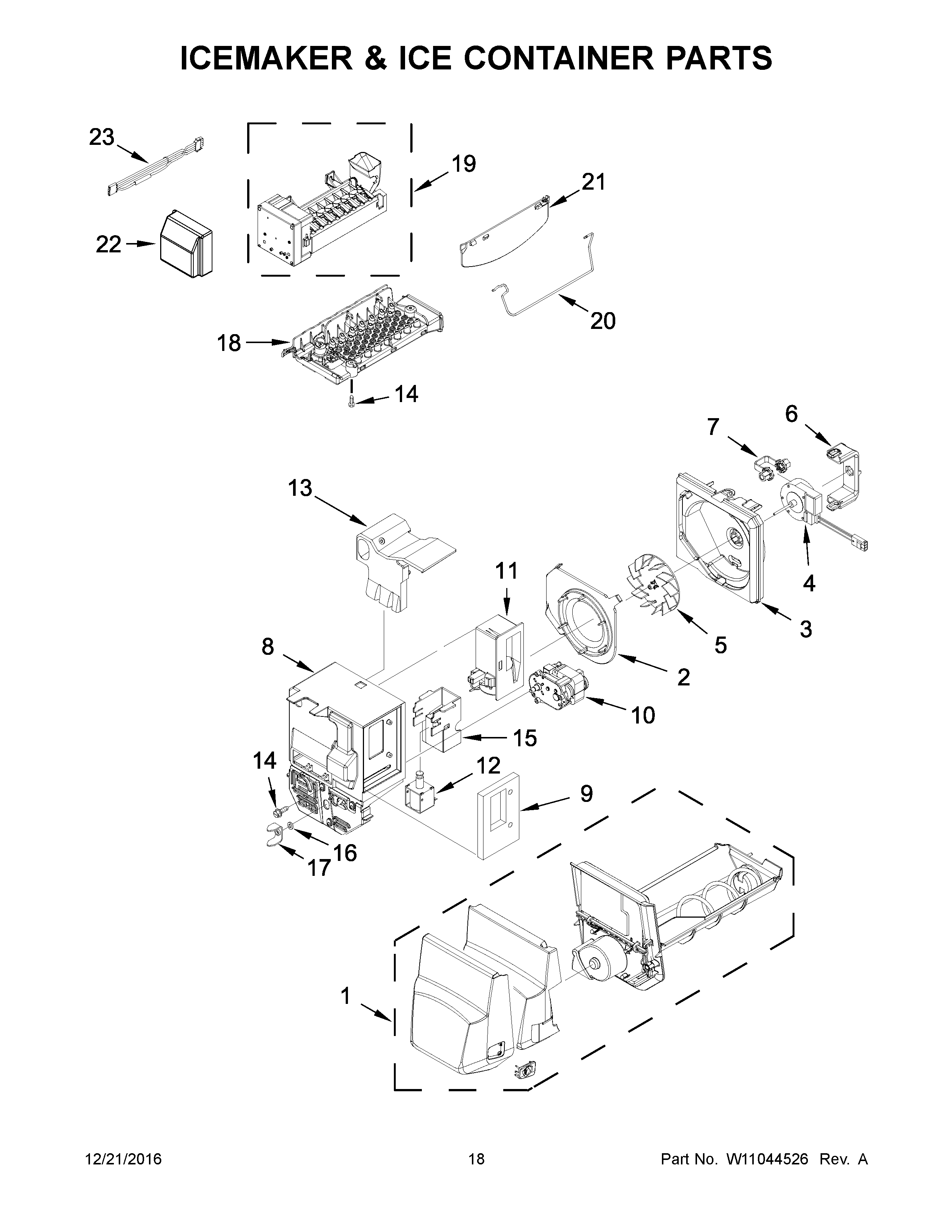 ICEMAKER & ICE CONTAINER PARTS

23
19
21
22
20
18
14
7
6
13
11
4
3
5
8
2
10
15
14
12
9
16
17
1

12/21/2016
18
Part No. W11044526 Rev. A