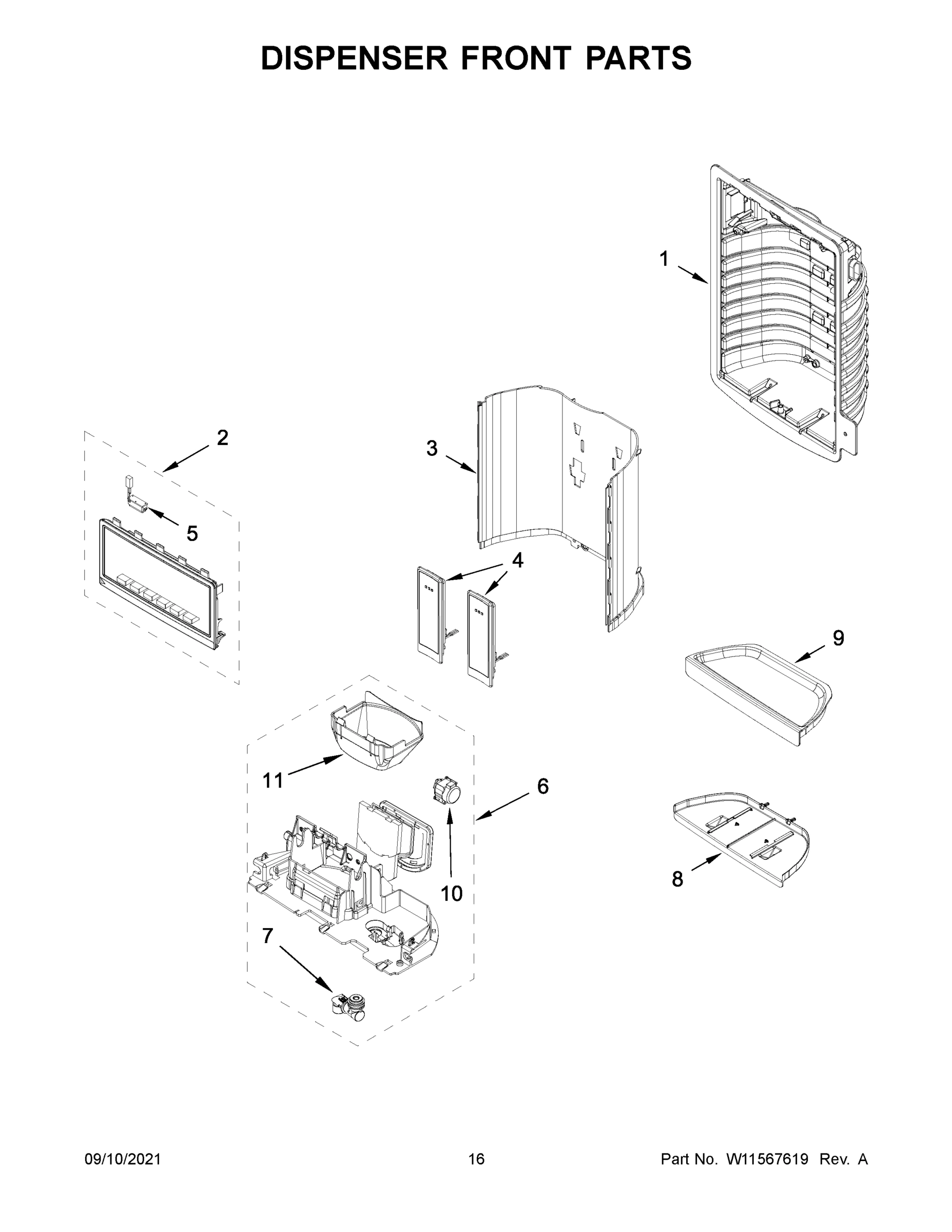 DISPENSER FRONT PARTS

1

2

3

5

4

9

11

6

10

8

7

09/10/2021

16

Part No. W11567619 Rev. A