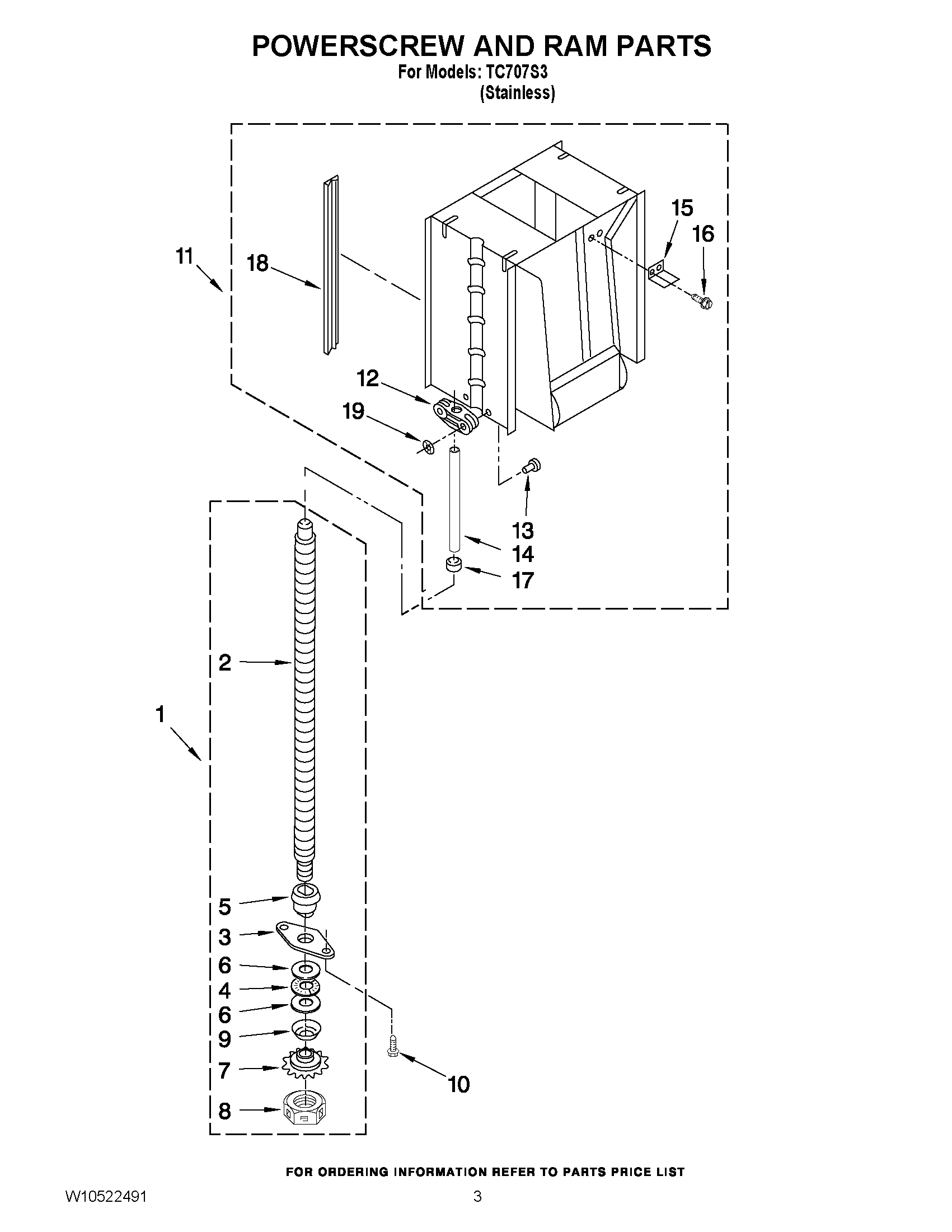 POWERSCREW AND RAM PARTS
For Models: TC707S3
(Stainless)

11
18
15
16
12
19
13
14
17
2
1
5
3
6
4
6
9
7
8
10

FOR ORDERING INFORMATION REFER TO PARTS PRICE LIST

W10522491

3