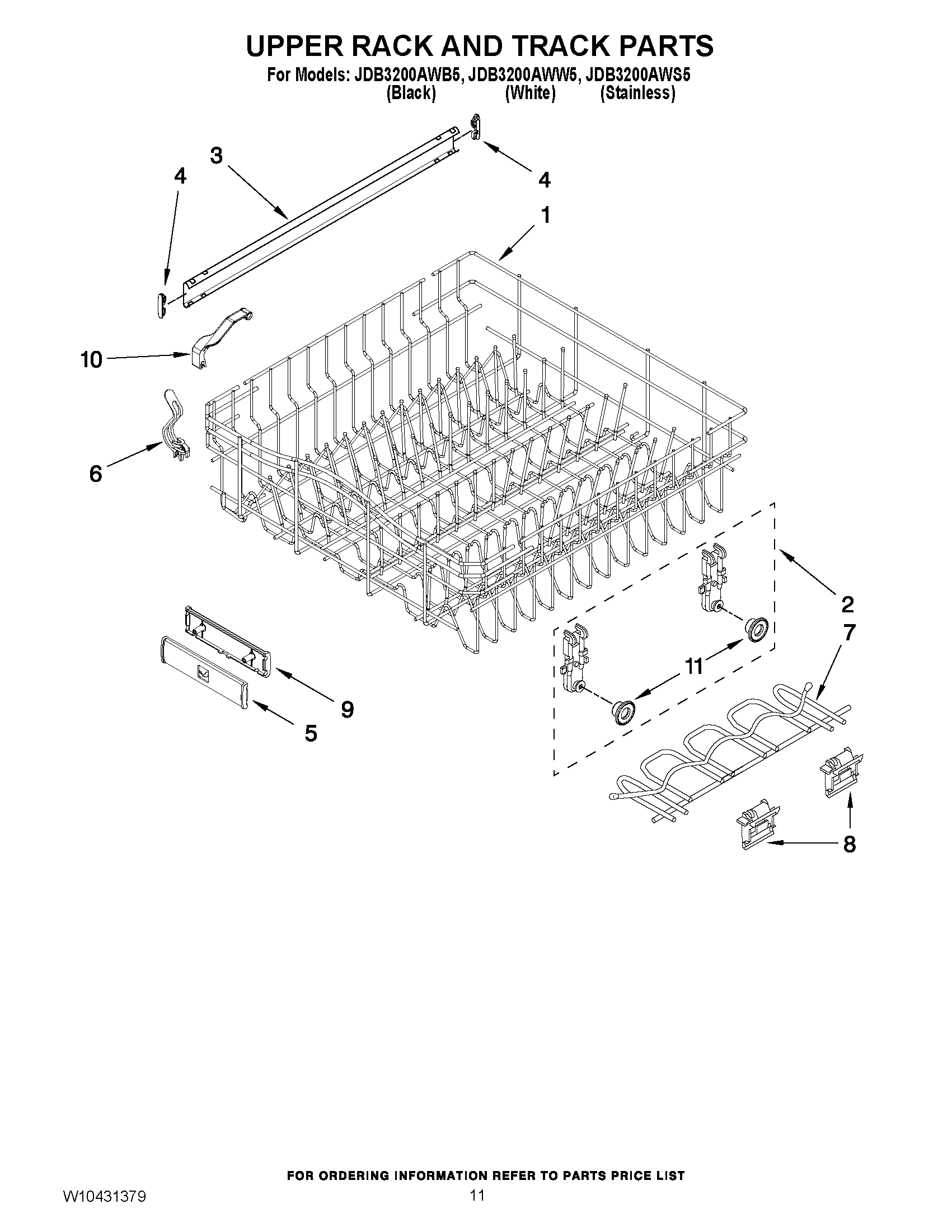 UPPER RACK AND TRACK PARTS
For Models: JDB3200AWB5, JDB3200AWW5, JDB3200AWS5
(Black) (White) (Stainless)

3
4
4
1
10
6
2
7
11
9
5
8

FOR ORDERING INFORMATION REFER TO PARTS PRICE LIST
W10431379
11