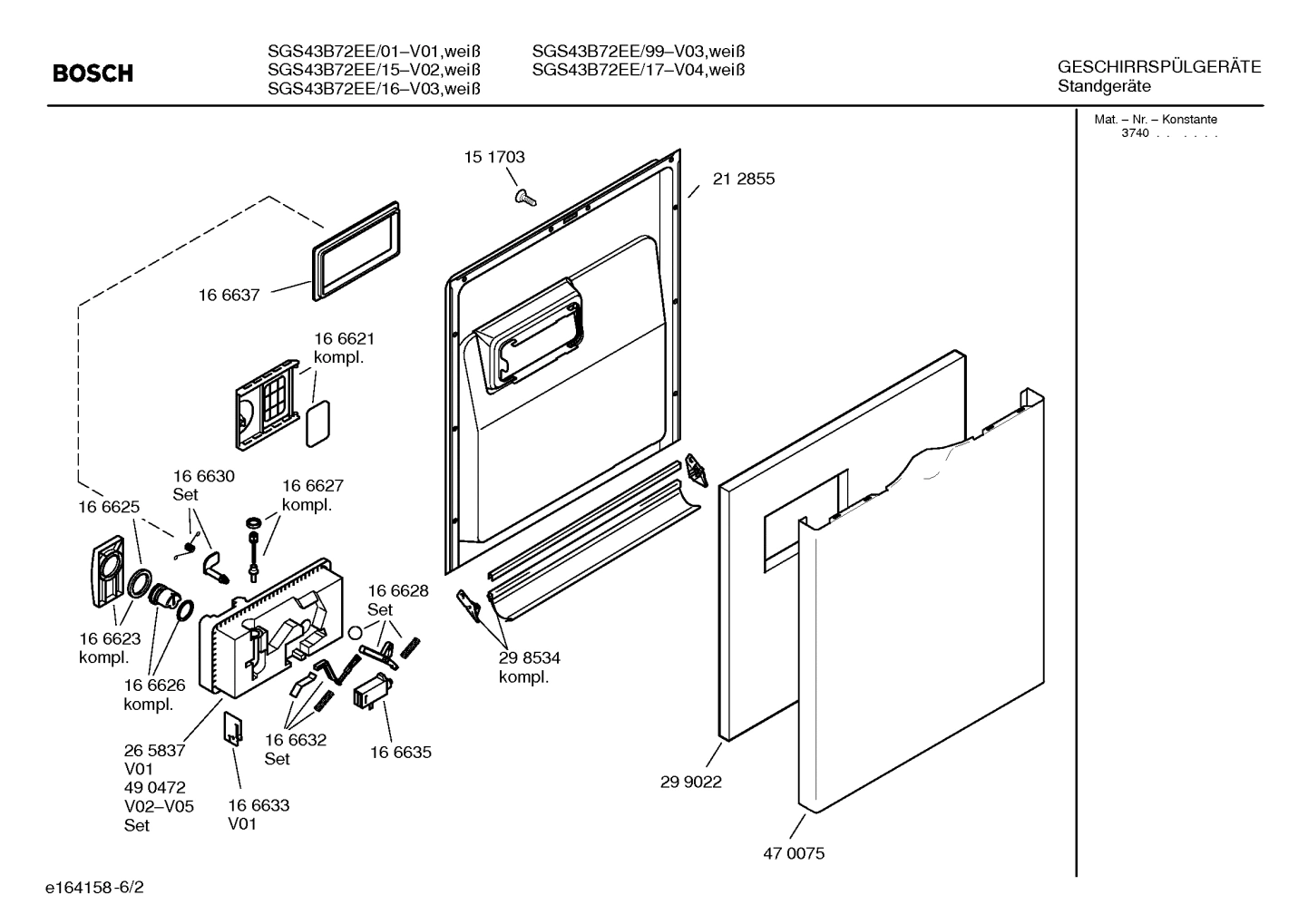 BOSCH

SGS43B72EE/01–V01,weiß
SGS43B72EE/15–V02,weiß
SGS43B72EE/16–V03,weiß

SGS43B72EE/99–V03,weiß
SGS43B72EE/17–V04,weiß

GESCHIRRSPÜLGERÄTE
Standgeräte

Mat. – Nr. – Konstante
3740 . . . . . .

15 1703

21 2855

16 6637

16 6621
kompl.

16 6630
Set

16 6627
kompl.

16 6625

16 6628
Set

16 6623
kompl.

16 6626
kompl.

29 8534
kompl.

26 5837
V01
49 0472
V02–V05
Set

16 6632
Set

16 6635

16 6633
V01

29 9022

47 0075

e164158-6/2