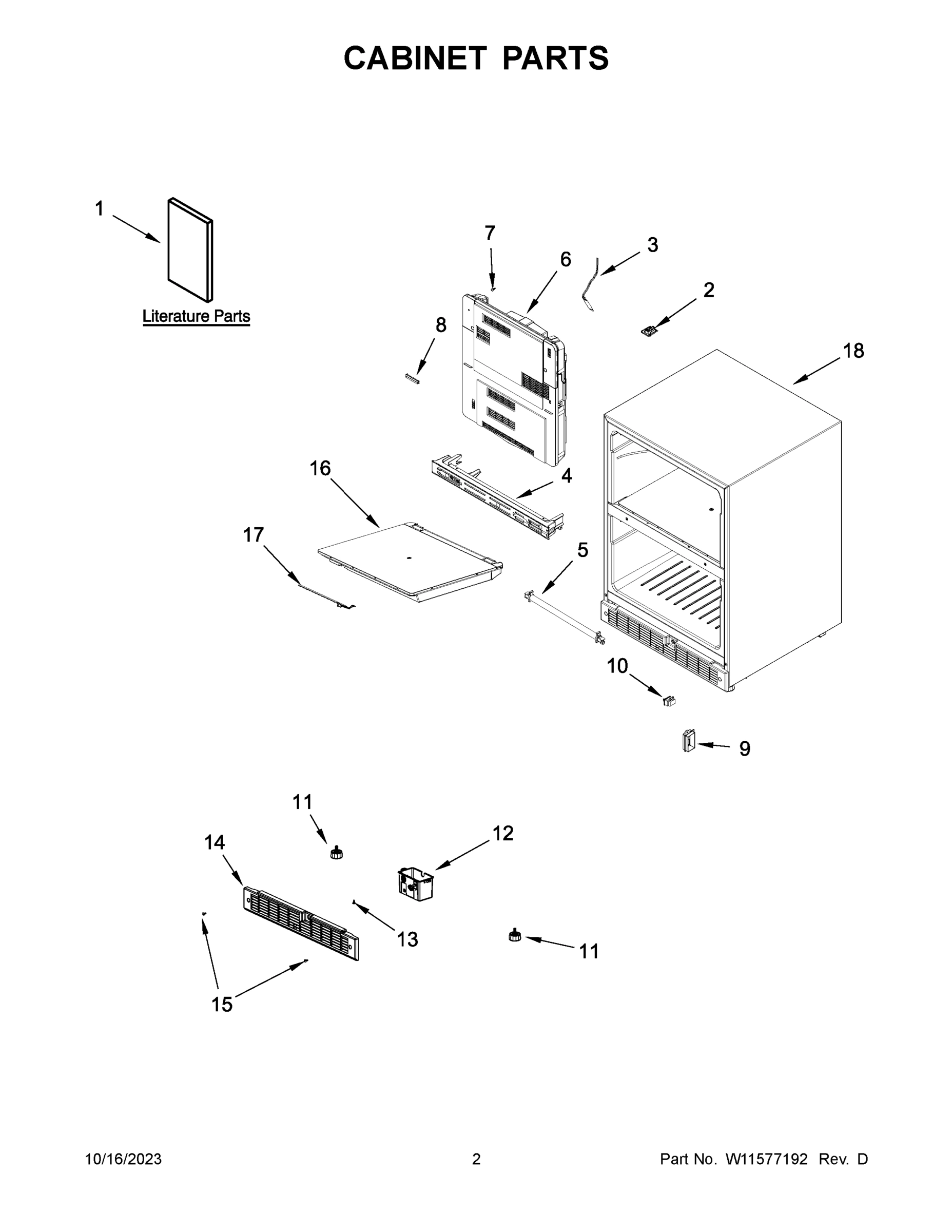 CABINET PARTS

1

Literature Parts

7

6

3

2

8

18

16

4

17

5

10

9

11

12

14

13

11

15

10/16/2023

2

Part No. W11577192 Rev. D