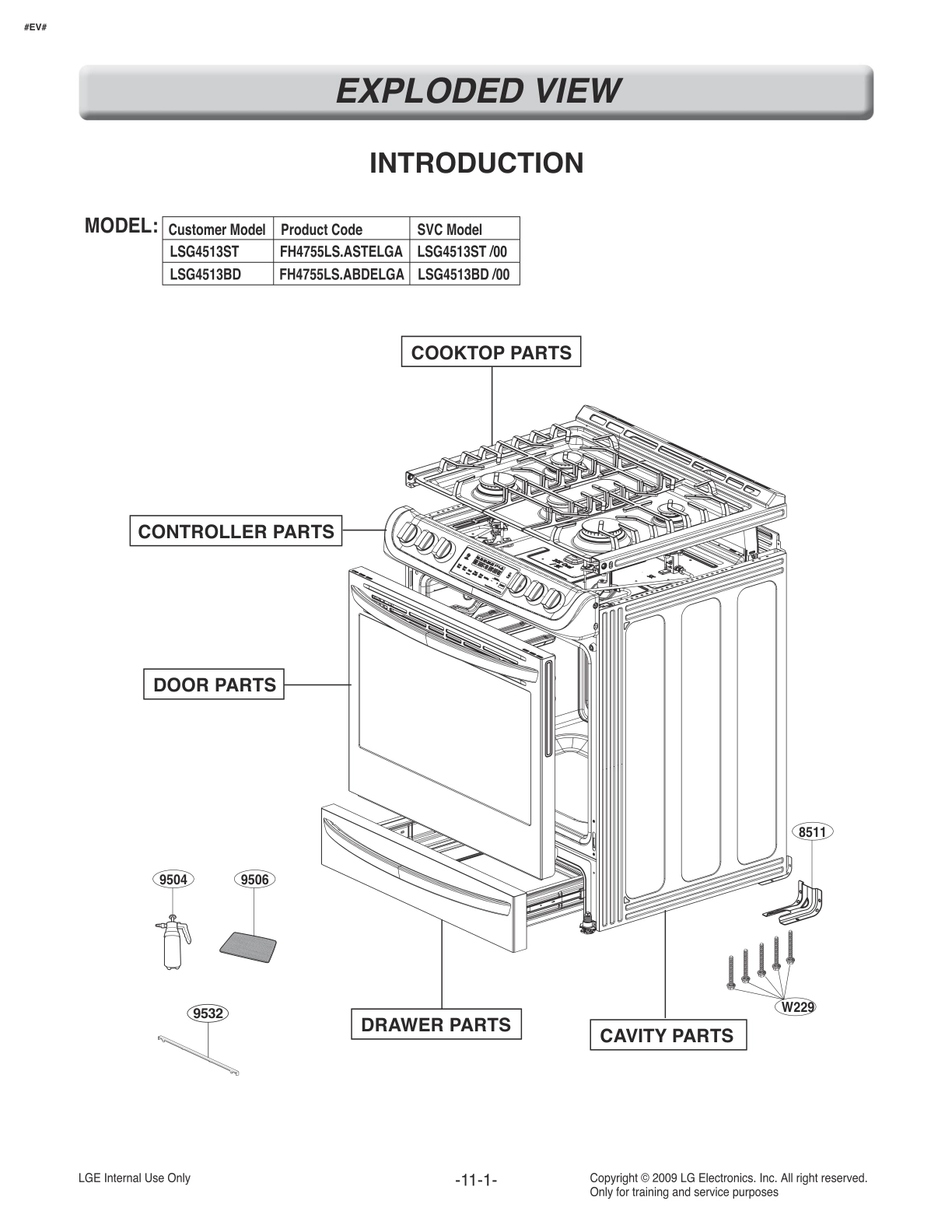 #EV#

EXPLODED VIEW

INTRODUCTION

MODEL:

| Customer Model | Product Code | SVC Model |
|---|---|---|
| LSG4513ST | FH4755LS.ASTELGA | LSG4513ST /00 |
| LSG4513BD | FH4755LS.ABDELGA | LSG4513BD /00 |

COOKTOP PARTS

CONTROLLER PARTS

DOOR PARTS

8511

9504

9506

W229

9532

DRAWER PARTS

CAVITY PARTS

LGE Internal Use Only

-11-1-

Copyright © 2009 LG Electronics. Inc. All right reserved.
Only for training and service purposes