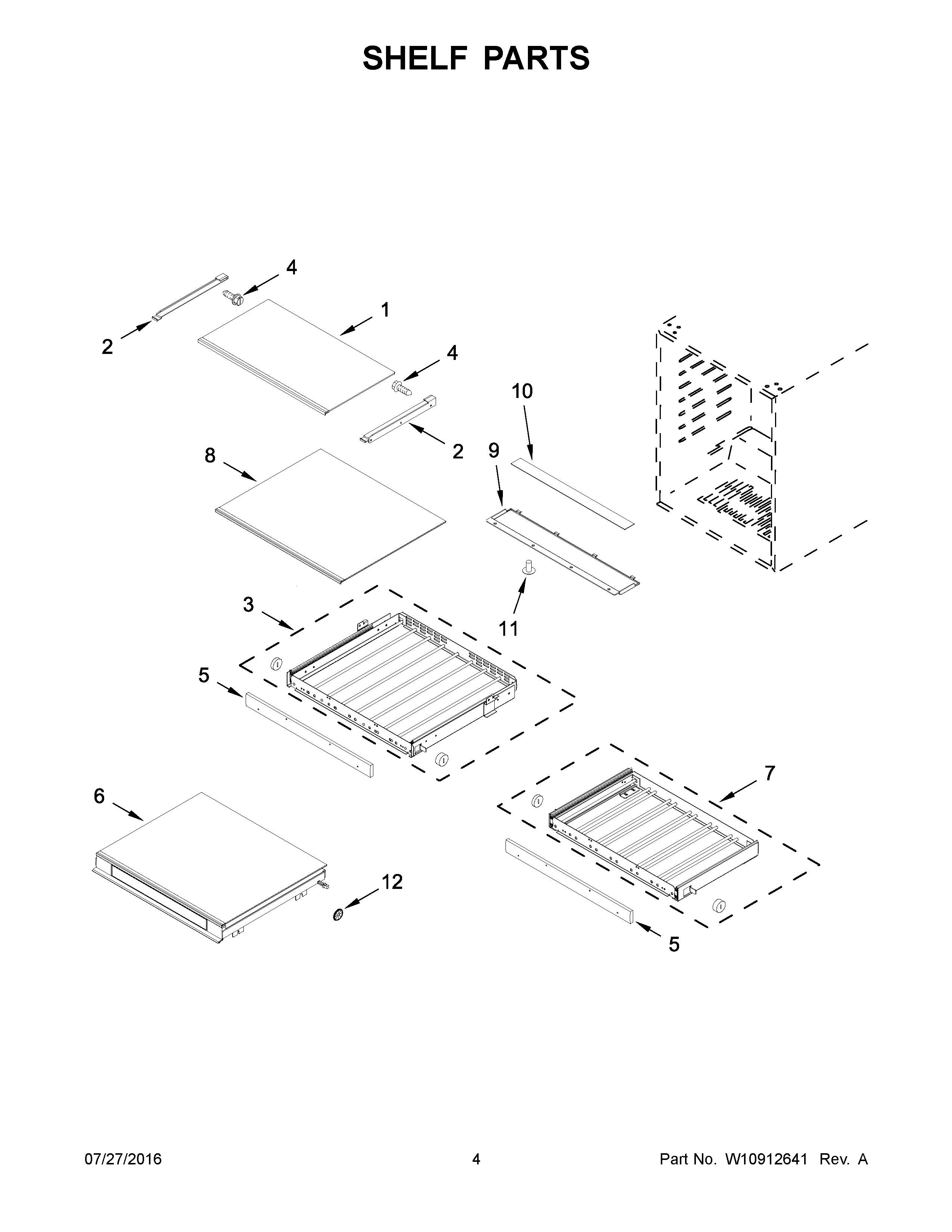 SHELF PARTS

4
1
2
4
10
2
8
9
3
11
5
7
6
12
5

07/27/2016
4
Part No. W10912641 Rev. A