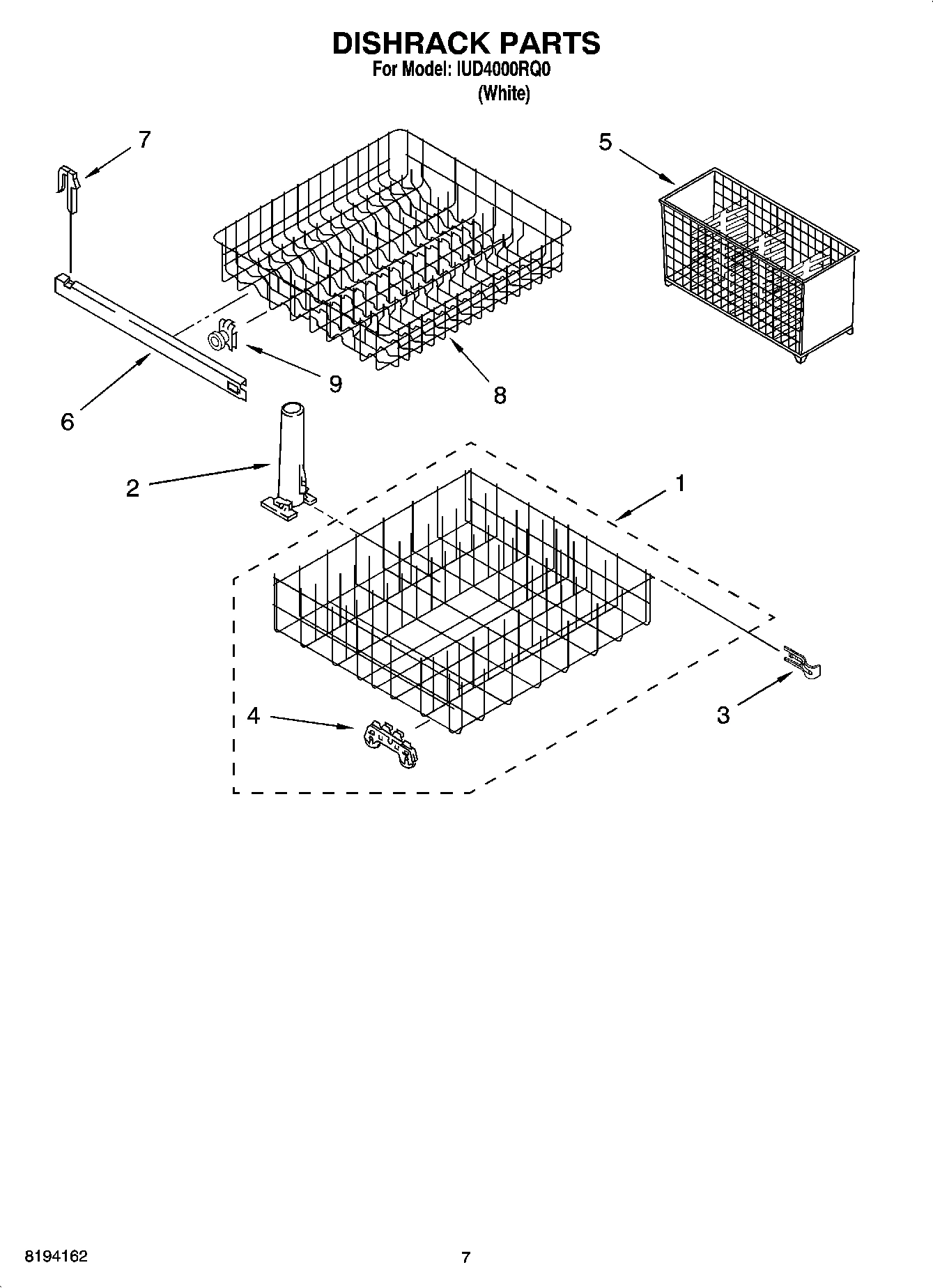 DISHRACK PARTS
For Model: IUD4000RQ0
(White)

7

5

9

8

6

2

1

4

3

8194162

7