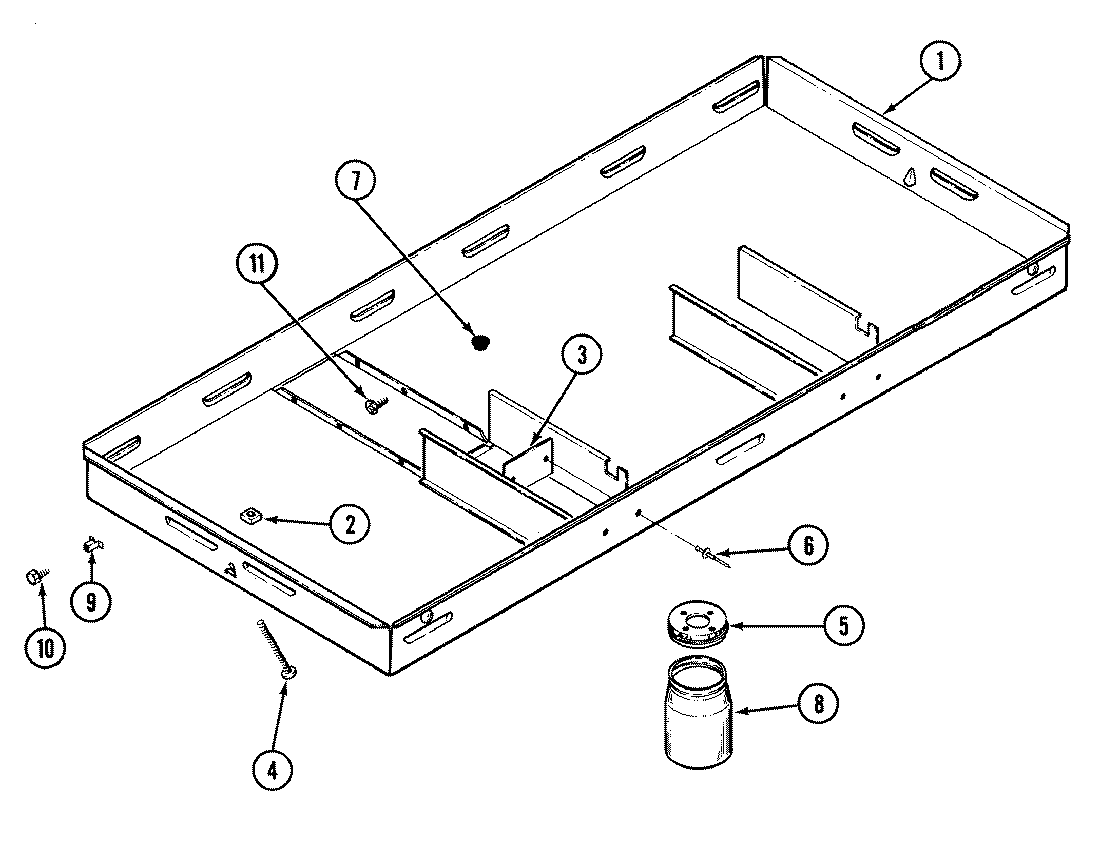 1
7
11
3
2
6
9
10
5
4
8