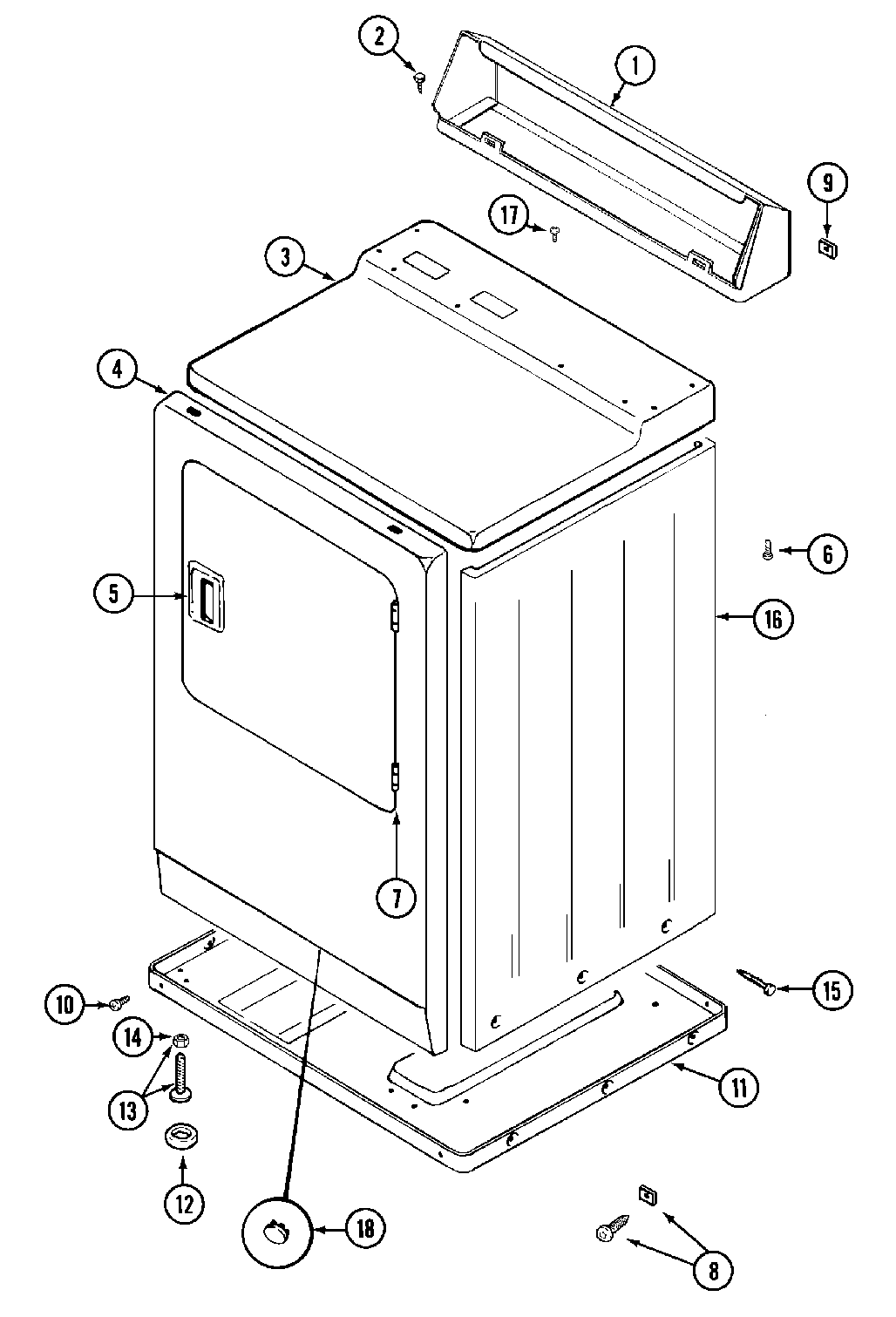 2
1
9
17
3
4
6
5
16
7
10
15
14
13
11
12
18
8