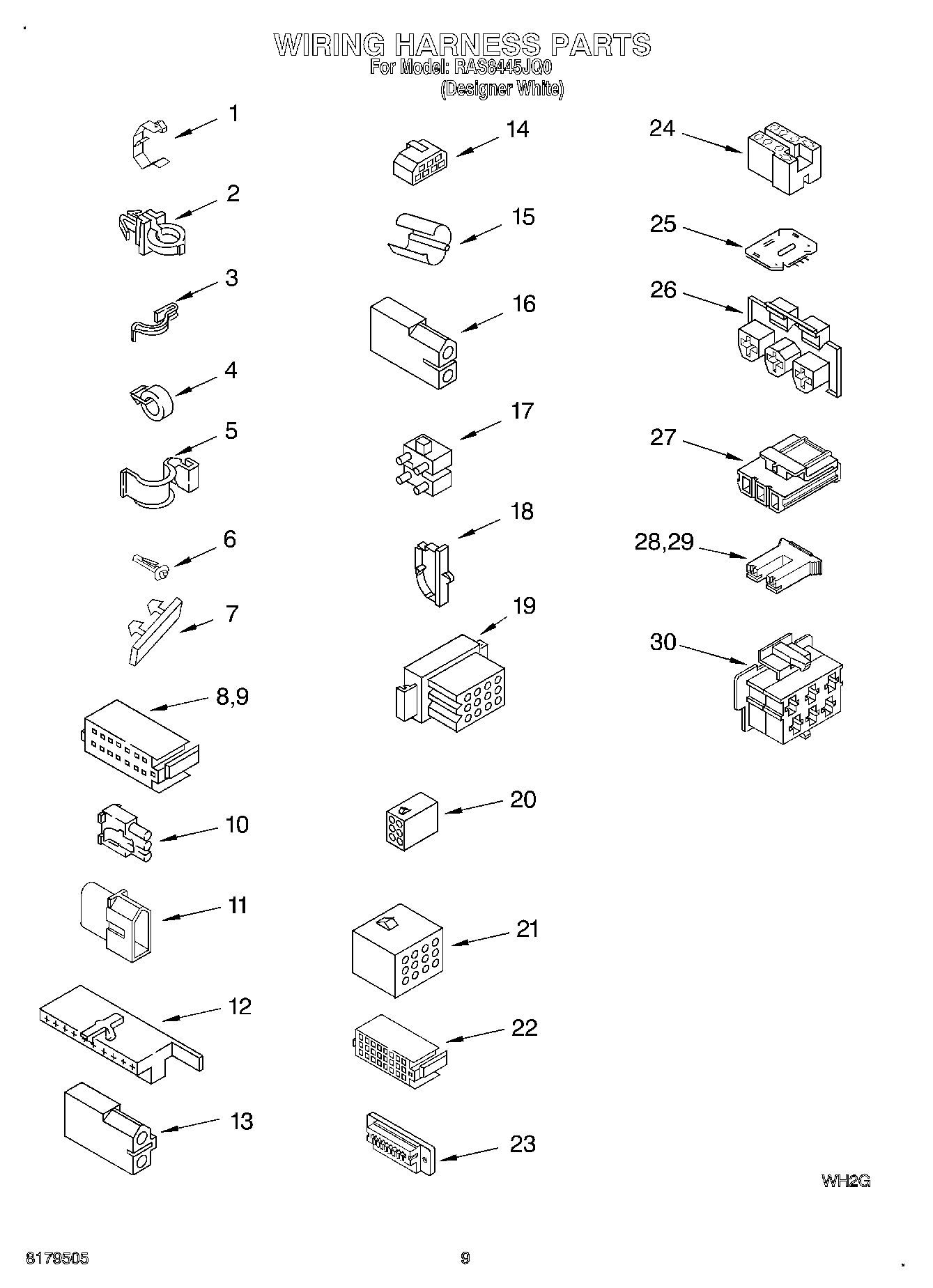 WIRING HARNESS PARTS
For Model: RAS8445JQ0
(Designer White)

1
2
3
4
5
6
7
8,9
10
11
12
13

14
15
16
17
18
19
20
21
22
23

24
25
26
27
28,29
30

WH2G

8179505

9