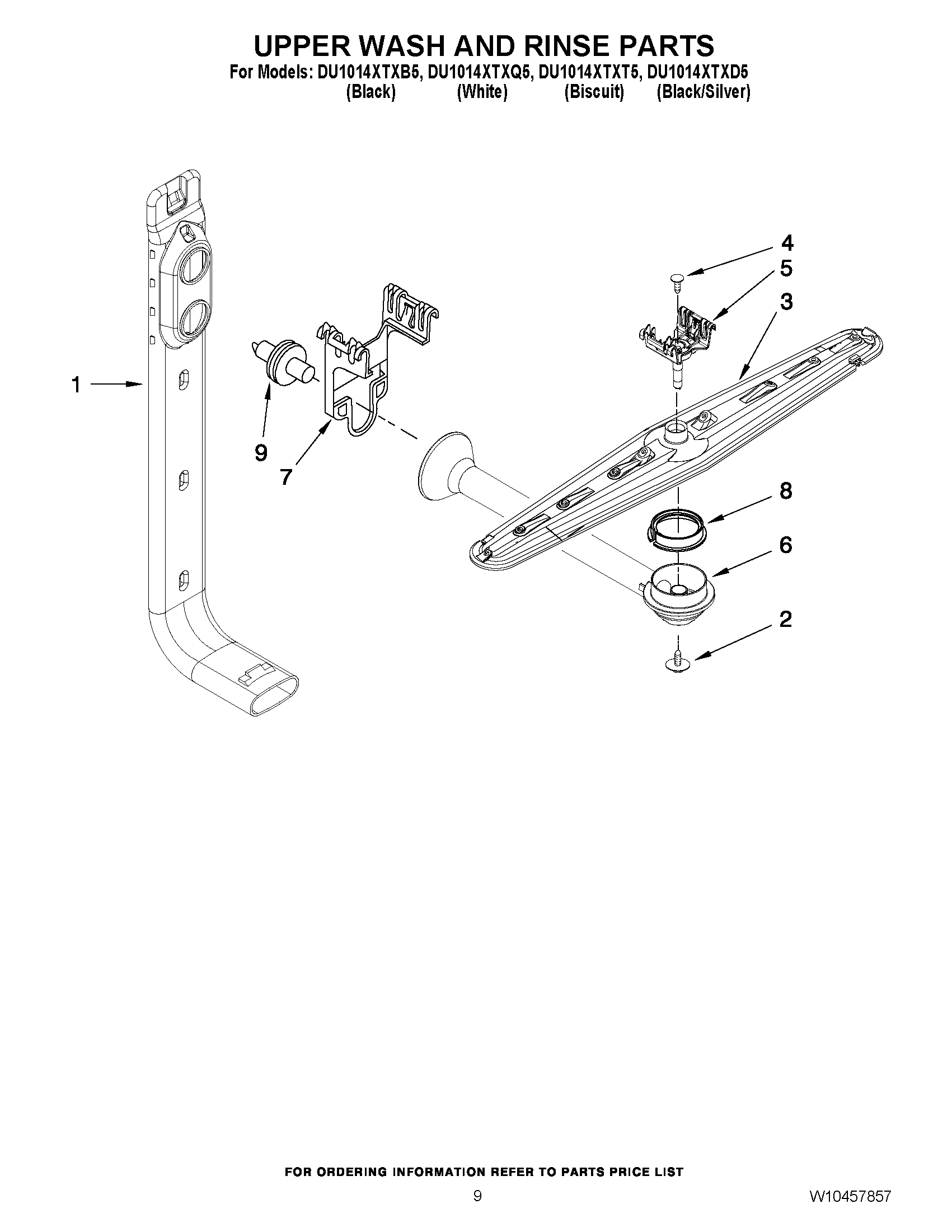 UPPER WASH AND RINSE PARTS

For Models: DU1014XTXB5, DU1014XTXQ5, DU1014XTXT5, DU1014XTXD5
(Black) (White) (Biscuit) (Black/Silver)

4
5
3
1
9
7
8
6
2

FOR ORDERING INFORMATION REFER TO PARTS PRICE LIST

9

W10457857