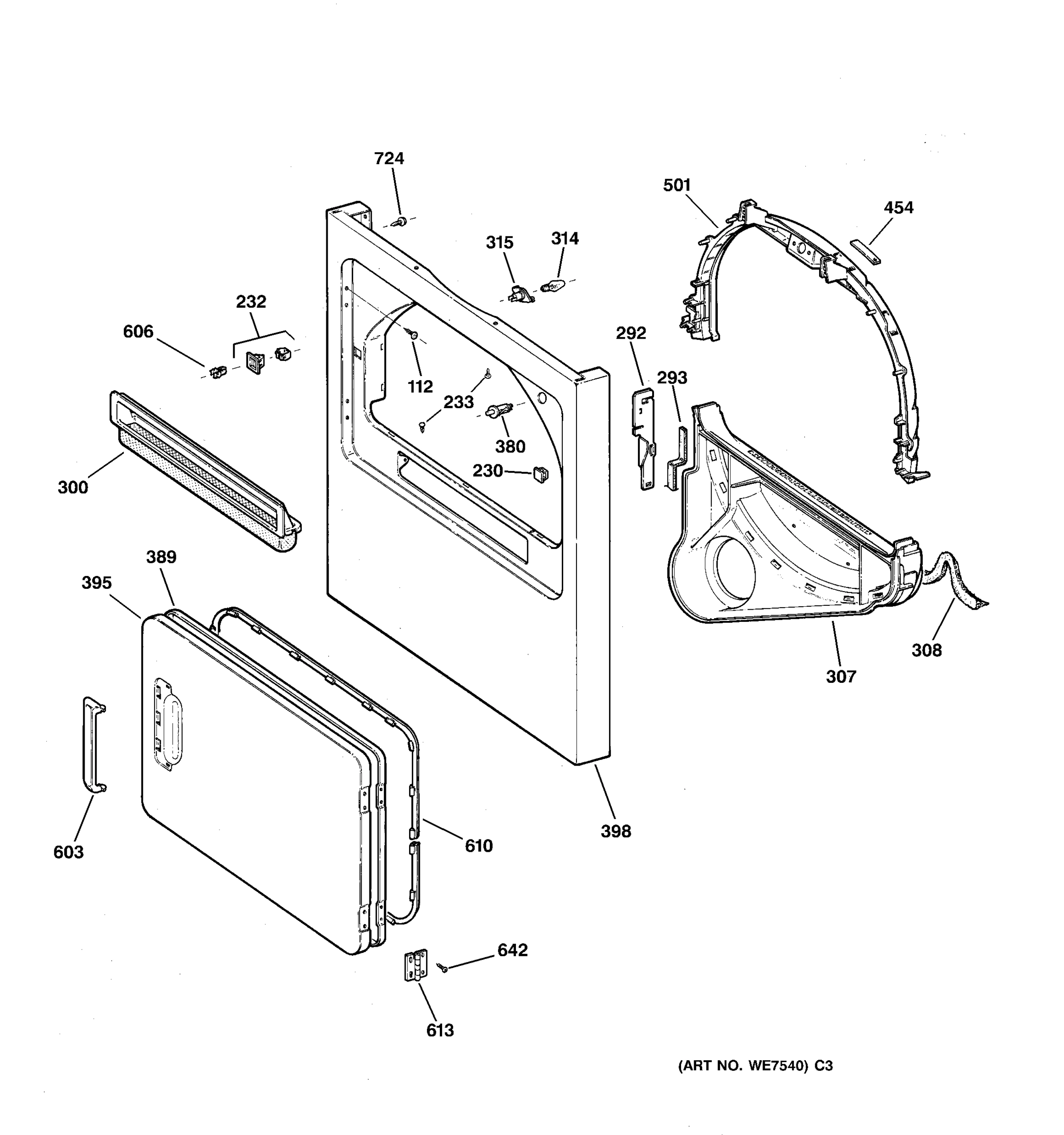 724
501
454
315
314
232
606
292
293
112
233
380
230
300
389
395
308
307
603
610
398
642
613
(ART NO. WE7540) C3