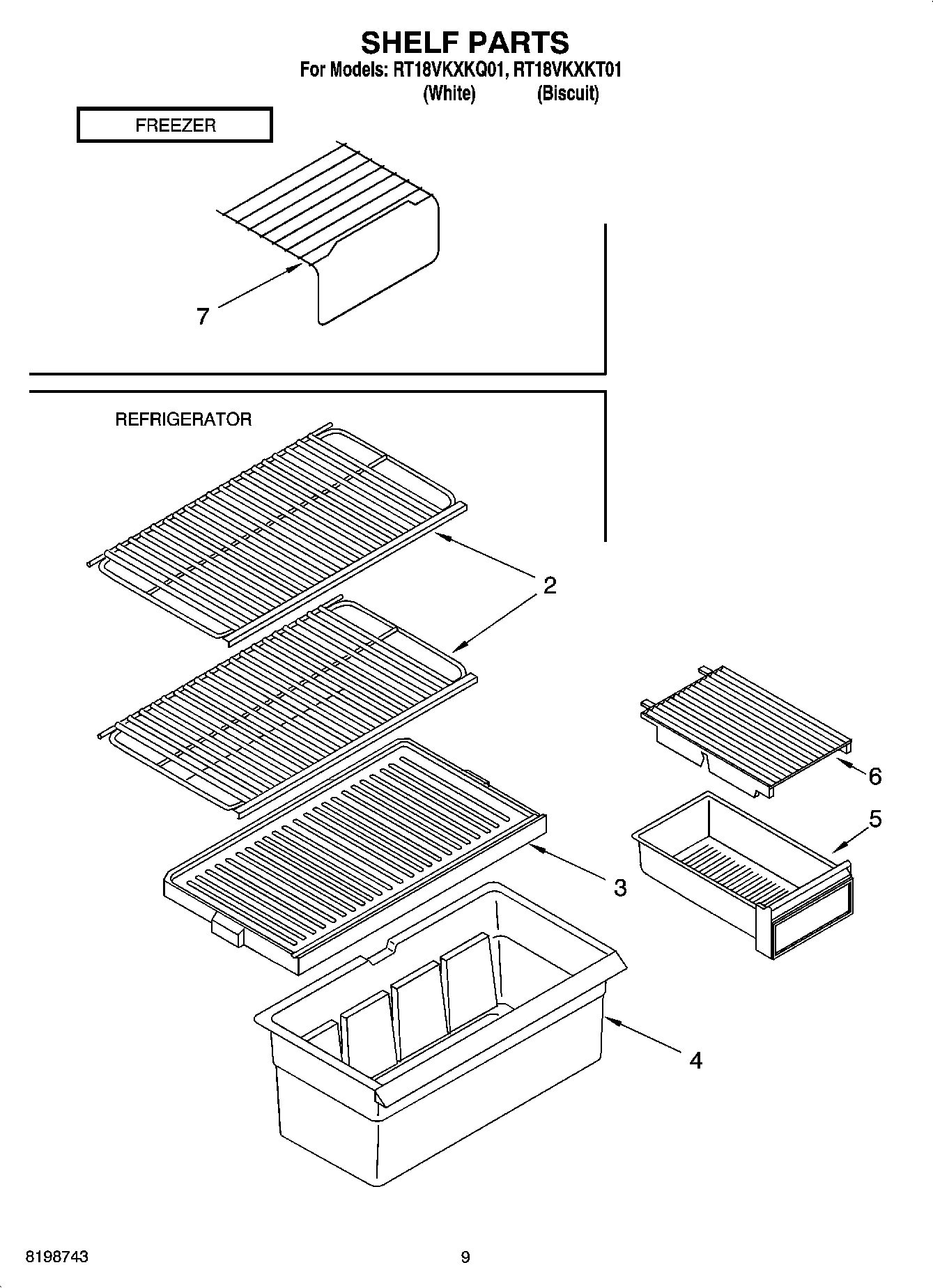 SHELF PARTS
For Models: RT18VKXKQ01, RT18VKXKT01
(White) (Biscuit)

FREEZER

7

REFRIGERATOR

2

6

5

3

4

8198743

9