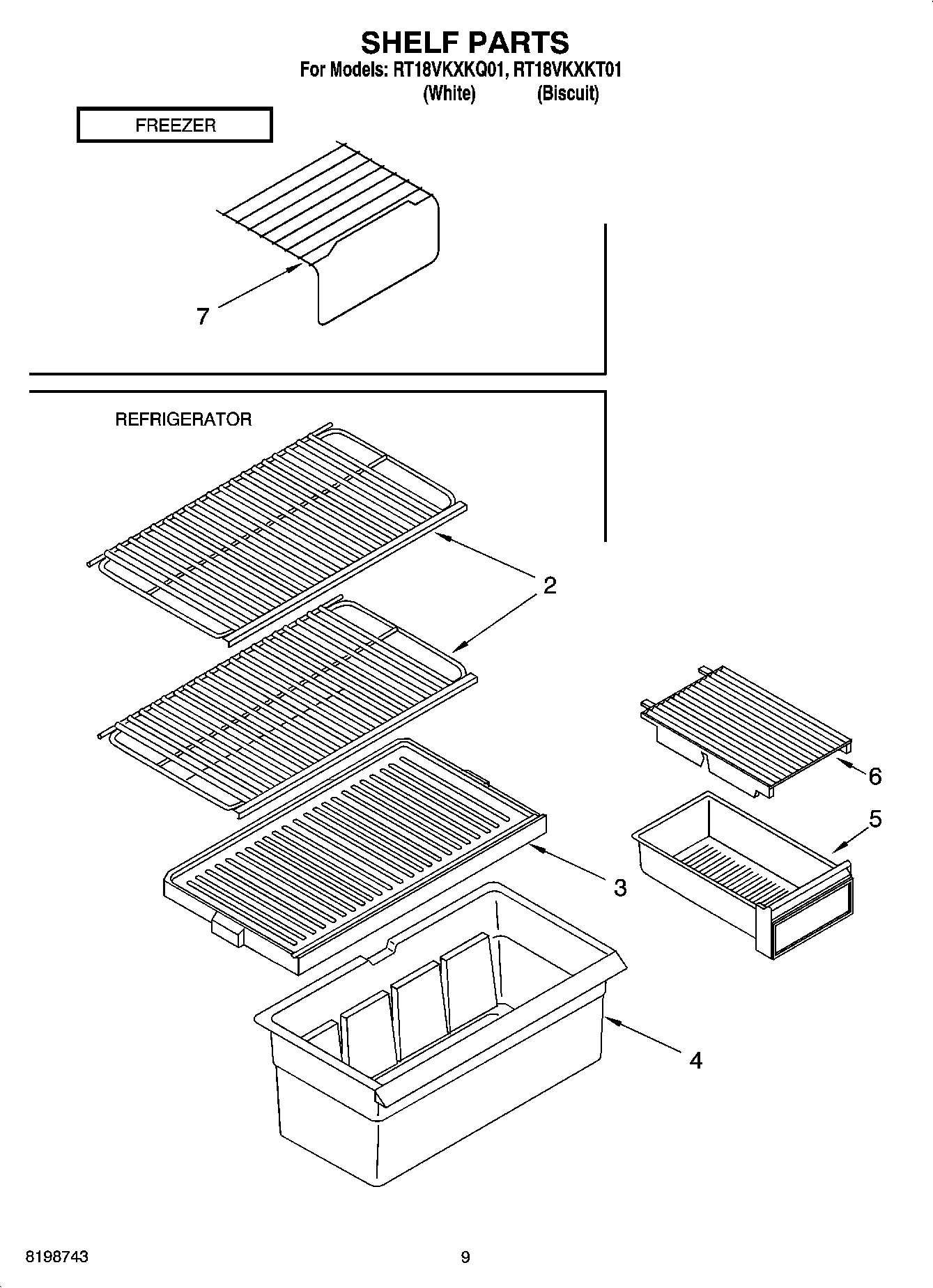 SHELF PARTS

For Models: RT18VKXKQ01, RT18VKXKT01
(White) (Biscuit)

FREEZER

7

REFRIGERATOR

2

6

5

3

4

8198743

9