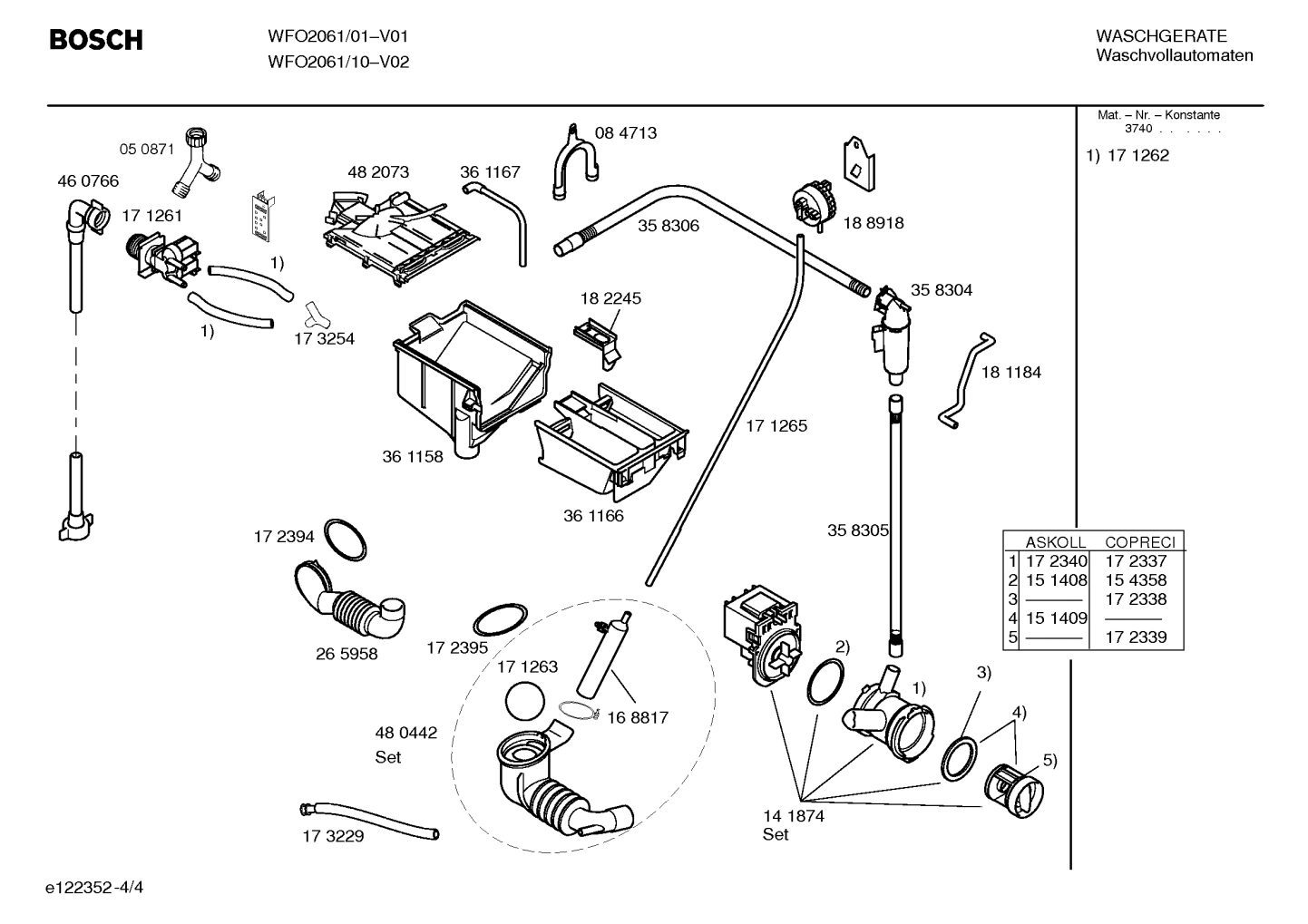 BOSCH

WFO2061/01–V01
WFO2061/10–V02

WASCHGERATE
Waschvollautomaten

Mat. – Nr. – Konstante
3740 . . . . . .

1) 17 1262

05 0871
46 0766
17 1261
1)
1)
17 3254
48 2073
36 1167
08 4713
35 8306
18 8918
35 8304
18 2245
18 1184
36 1158
36 1166
17 1265
35 8305
17 2394
26 5958
17 2395
17 1263
16 8817
48 0442
Set
17 3229
2)
1)
3)
4)
5)
14 1874
Set

| | ASKOLL | COPRECI |
|---|---|---|
| 1 | 17 2340 | 17 2337 |
| 2 | 15 1408 | 15 4358 |
| 3 | ——— | 17 2338 |
| 4 | 15 1409 | ——— |
| 5 | ——— | 17 2339 |

e122352-4/4