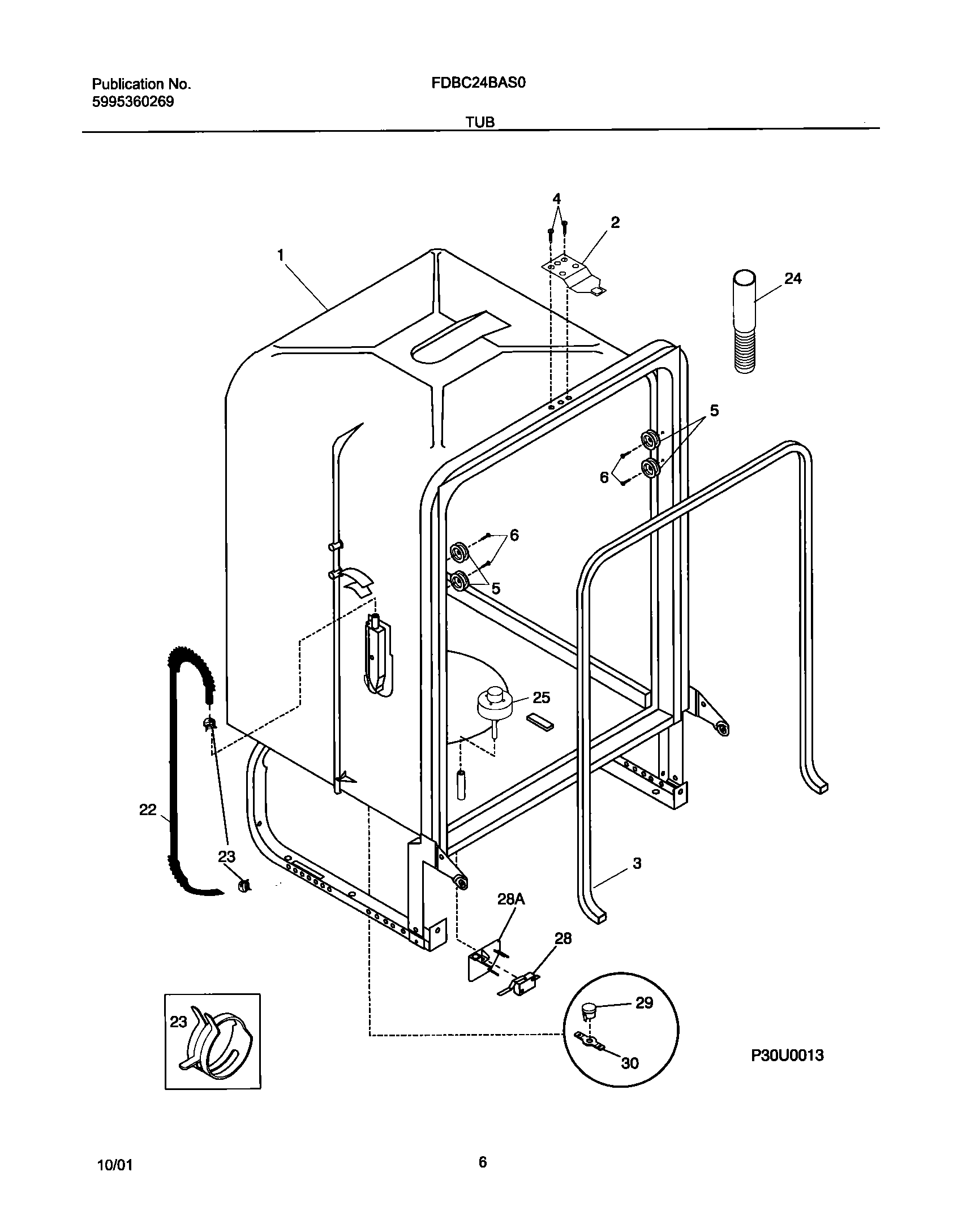 Publication No.
5995360269

FDBC24BAS0

TUB

4
2
1
24
5
6
6
5
25
22
23
3
28A
28
23
29
30
P30U0013

10/01

6