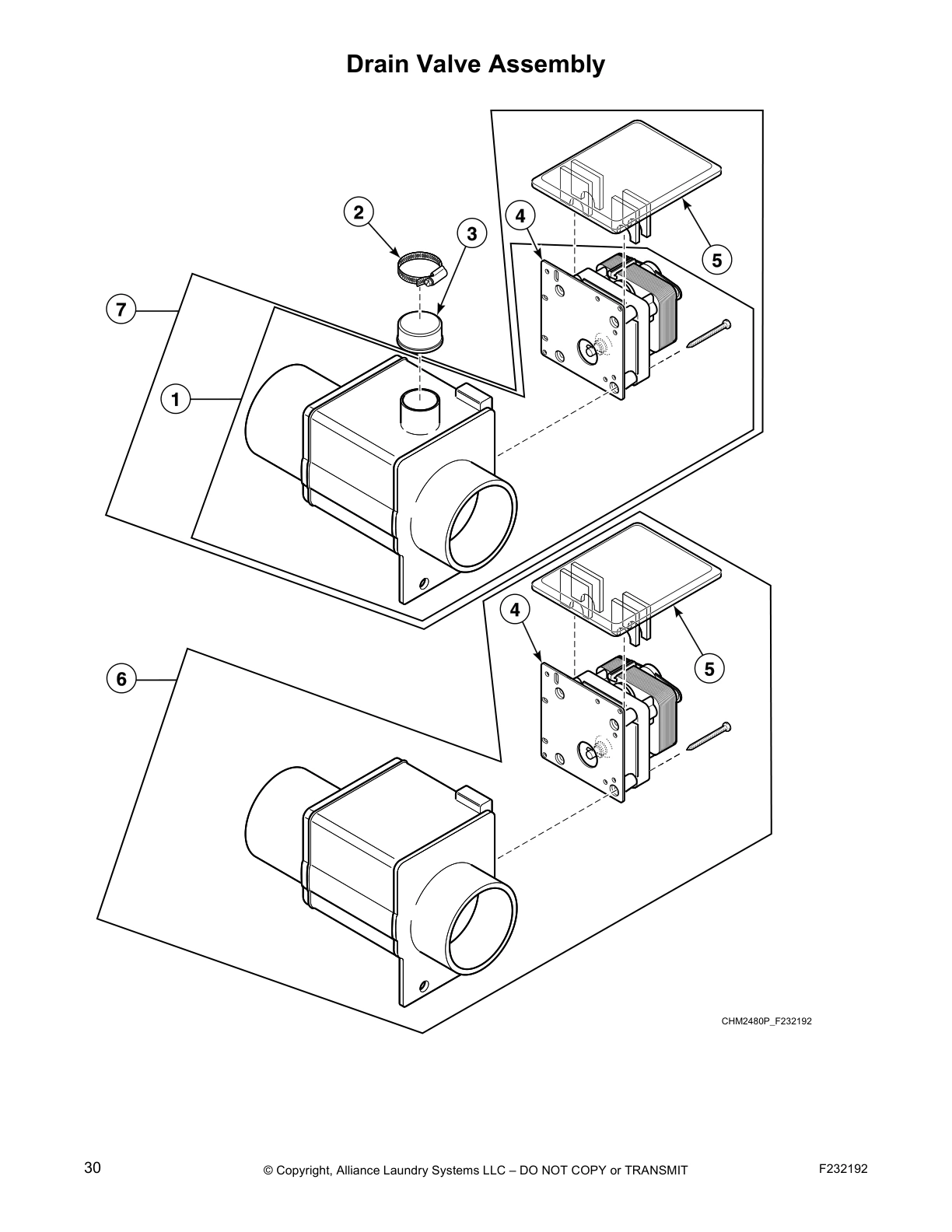 Drain Valve Assembly

2

3

4

5

7

1

4

5

6

CHM2480P_F232192

30

© Copyright, Alliance Laundry Systems LLC – DO NOT COPY or TRANSMIT

F232192