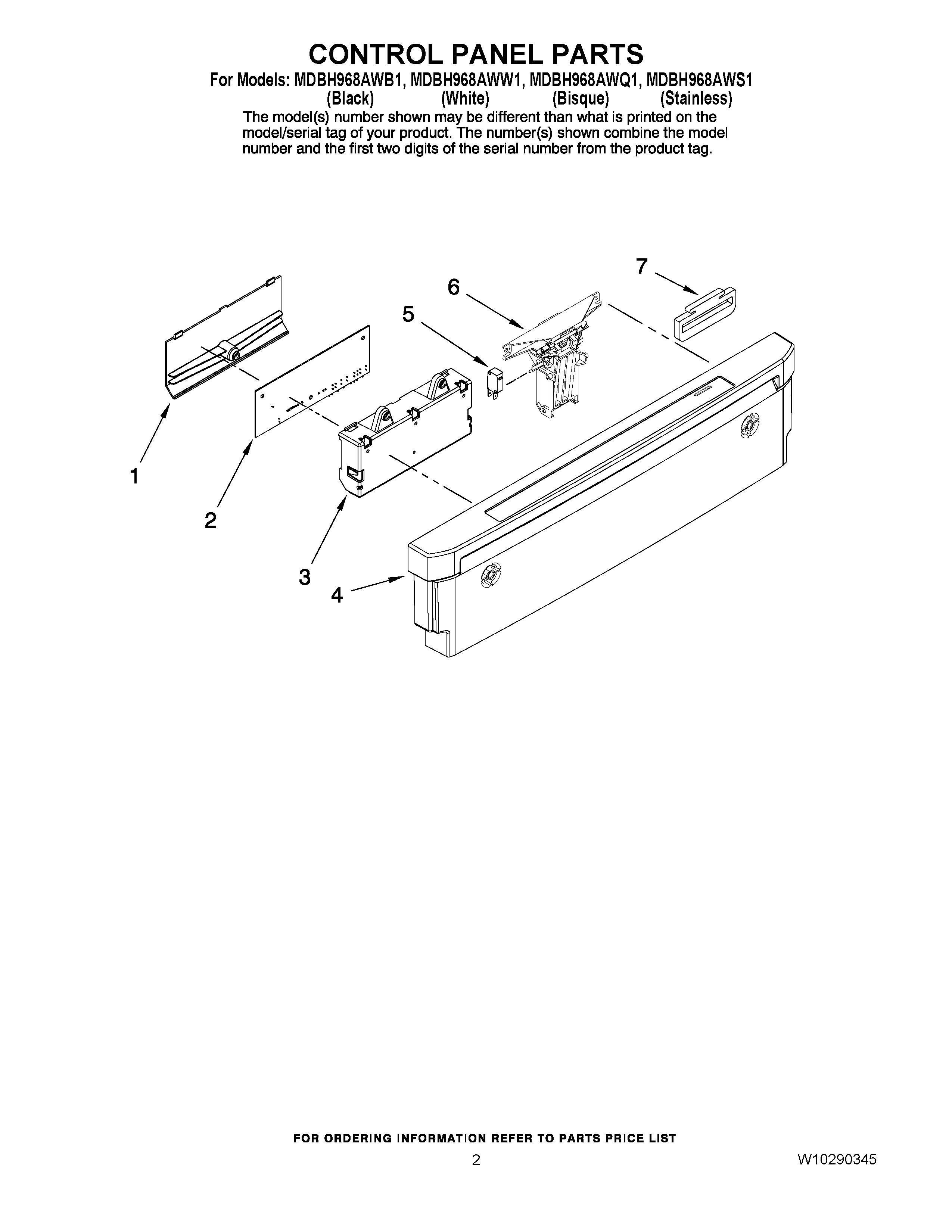 CONTROL PANEL PARTS

For Models: MDBH968AWB1, MDBH968AWW1, MDBH968AWQ1, MDBH968AWS1
(Black) (White) (Bisque) (Stainless)

The model(s) number shown may be different than what is printed on the model/serial tag of your product. The number(s) shown combine the model number and the first two digits of the serial number from the product tag.

7
6
5
1
2
3
4

FOR ORDERING INFORMATION REFER TO PARTS PRICE LIST

2

W10290345