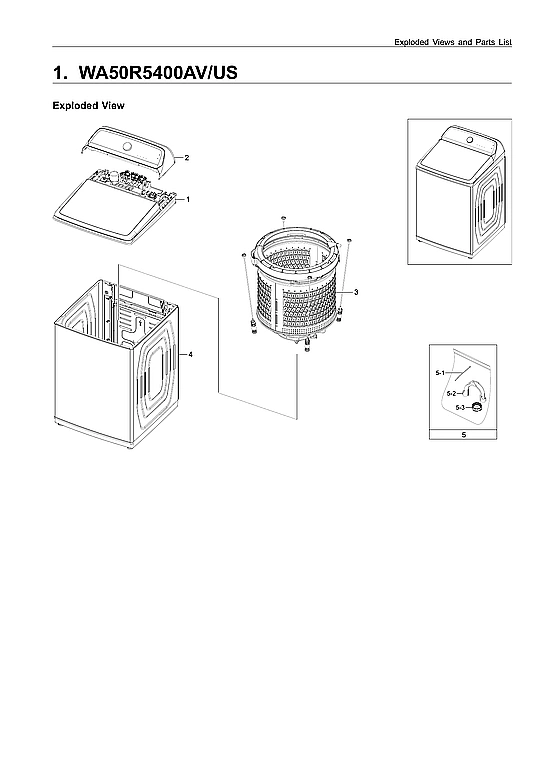 Exploded Views and Parts List

1. WA50R5400AV/US

Exploded View

2

1

3

4

5-1

5-2

5-3

5