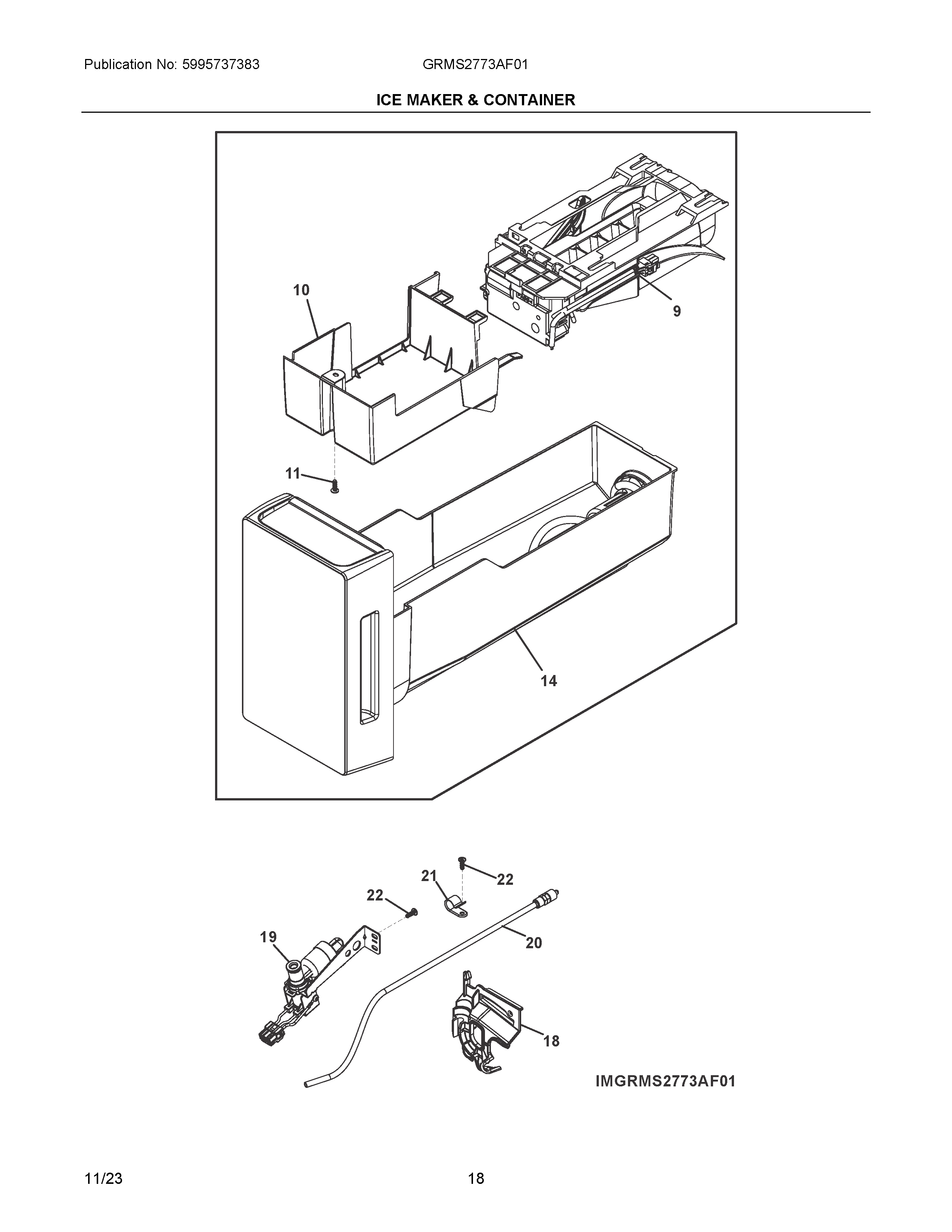 Publication No: 5995737383

GRMS2773AF01

ICE MAKER & CONTAINER

10

9

11

14

21

22

22

19

20

18

IMGRMS2773AF01

11/23

18