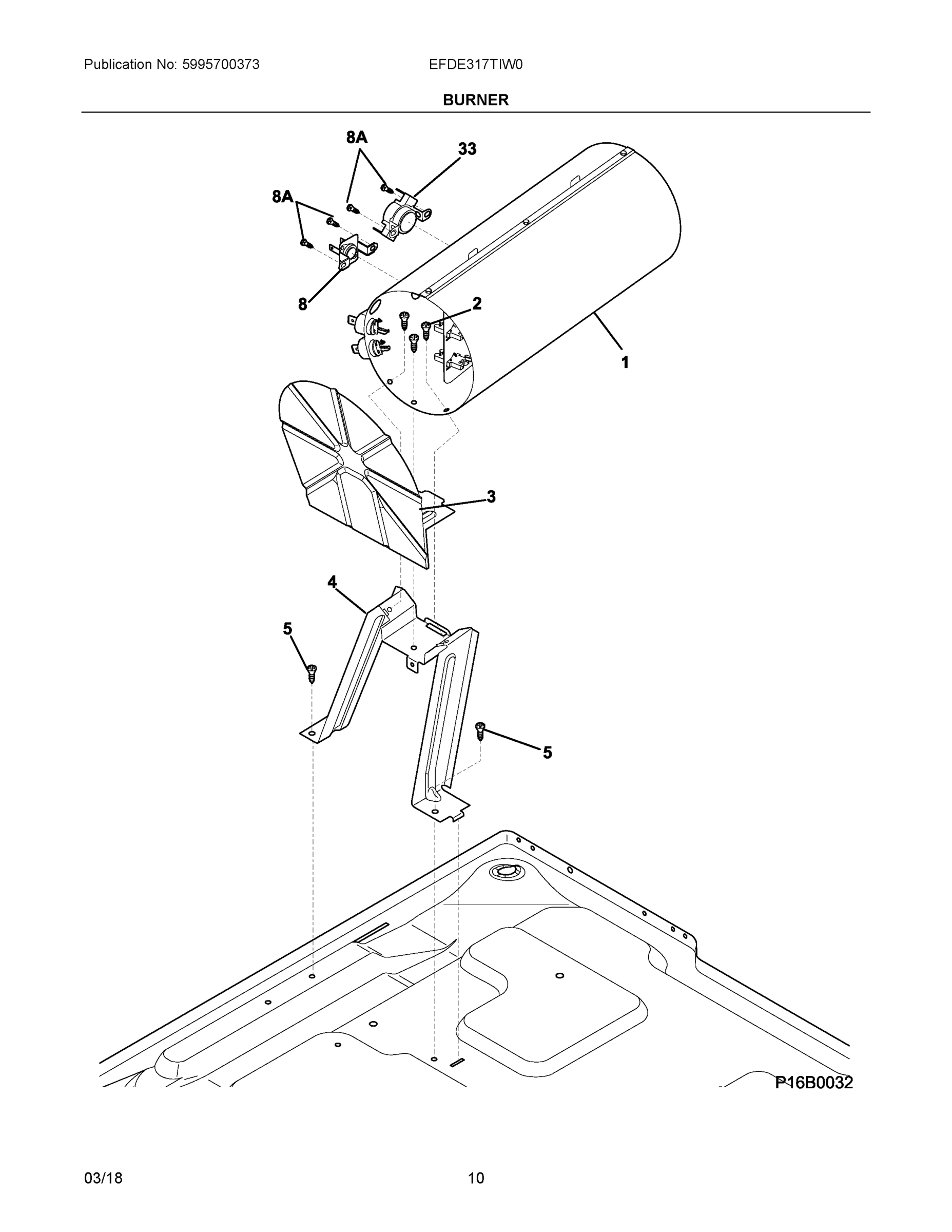 Publication No: 5995700373

EFDE317TIW0

BURNER

8A

33

8A

8

2

1

3

4

5

5

P16B0032

03/18

10