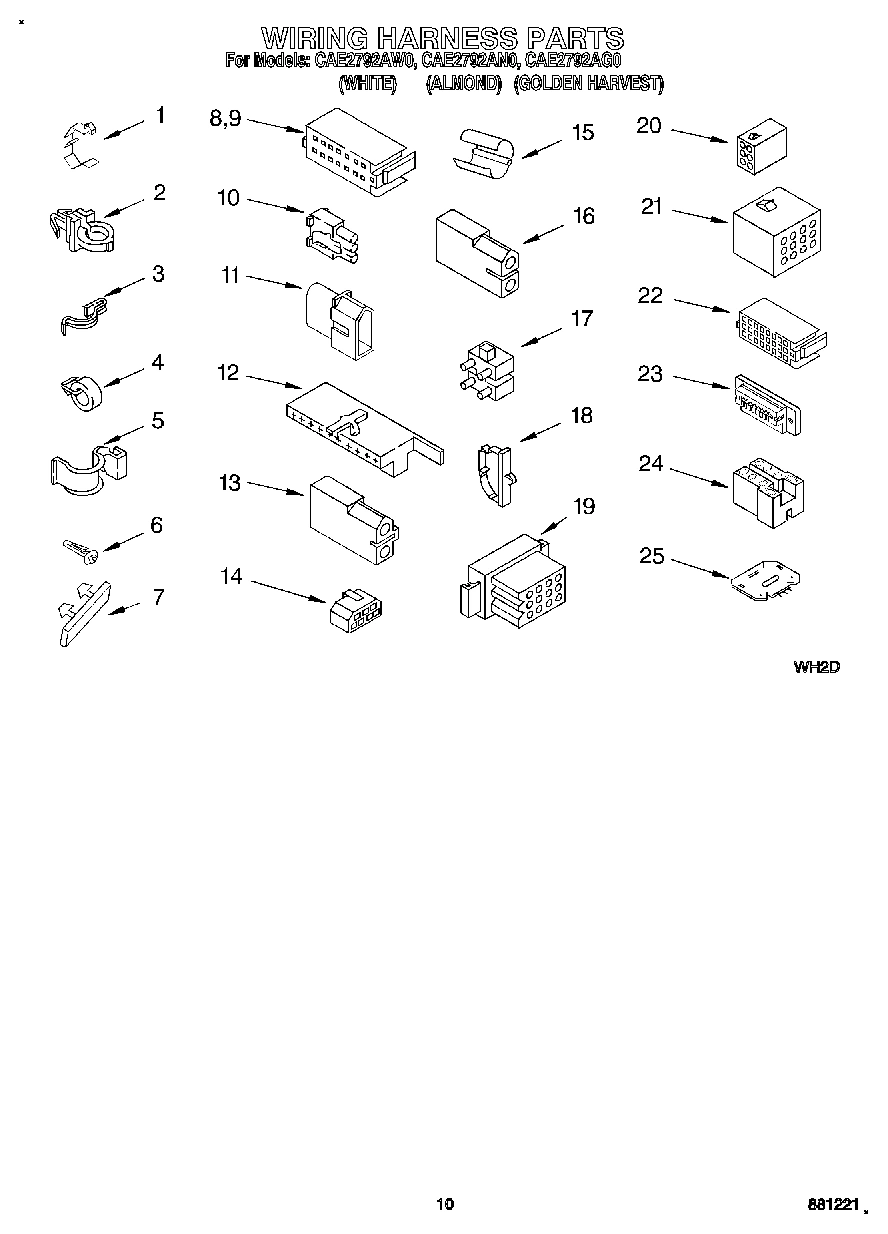 WIRING HARNESS PARTS
For Models: CAE2792AW0, CAE2792AN0, CAE2792AG0
(WHITE) (ALMOND) (GOLDEN HARVEST)

1
2
3
4
5
6
7
8,9
10
11
12
13
14
15
16
17
18
19
20
21
22
23
24
25

WH2D

10

881221