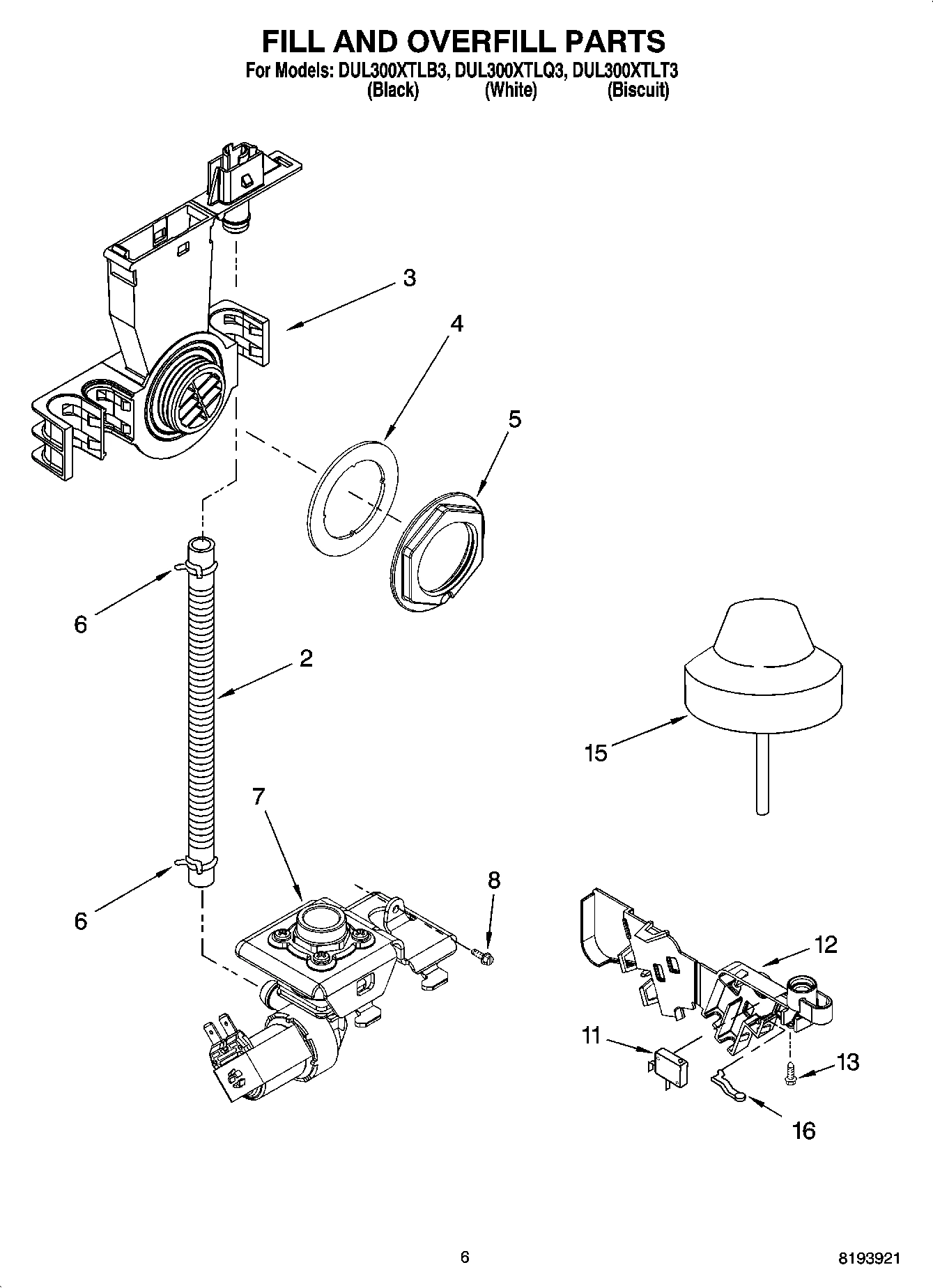 FILL AND OVERFILL PARTS
For Models: DUL300XTLB3, DUL300XTLQ3, DUL300XTLT3
(Black) (White) (Biscuit)

3
4
5
6
2
15
7
8
6
12
11
13
16

6
8193921