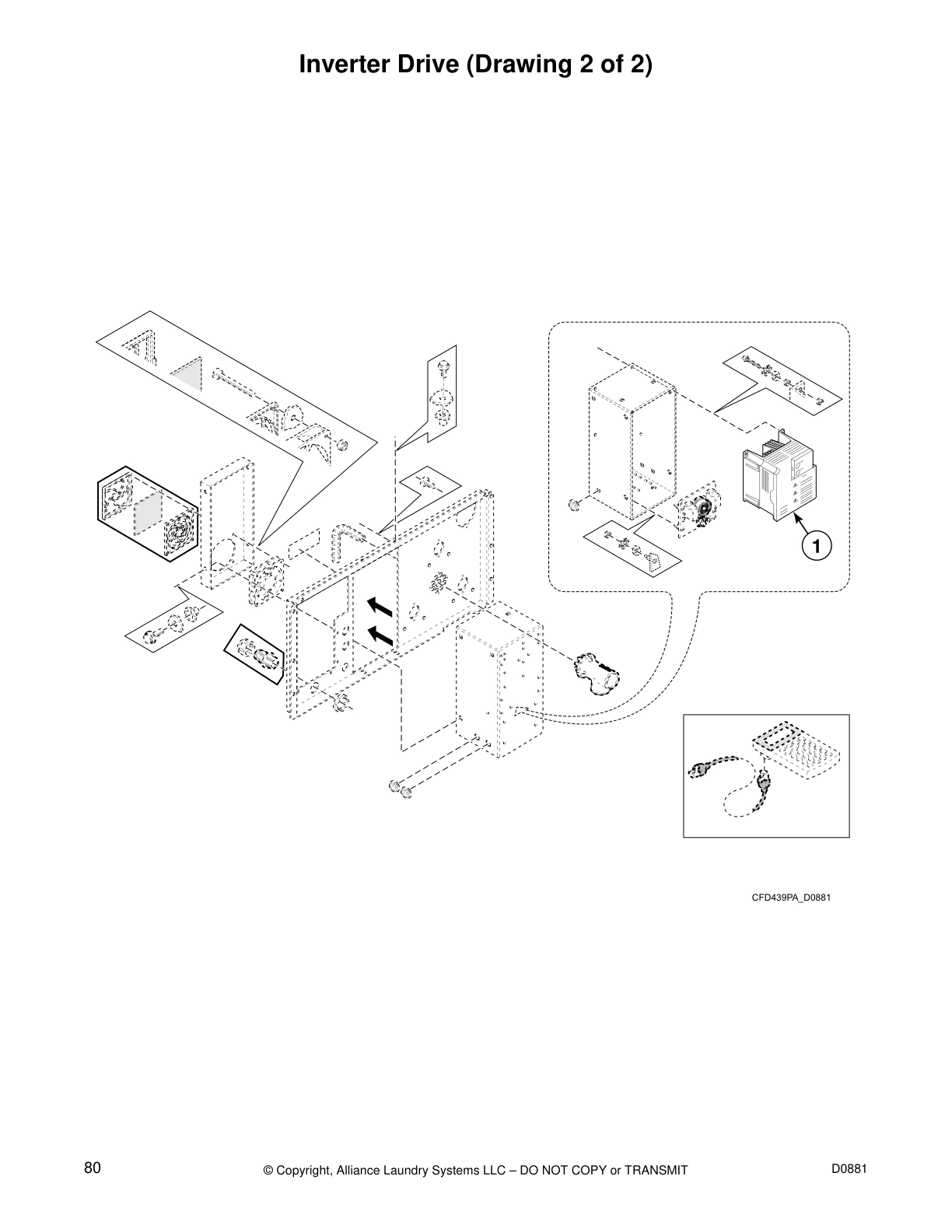 Inverter Drive (Drawing 2 of 2)

1

CFD439PA_D0881

80

© Copyright, Alliance Laundry Systems LLC – DO NOT COPY or TRANSMIT

D0881