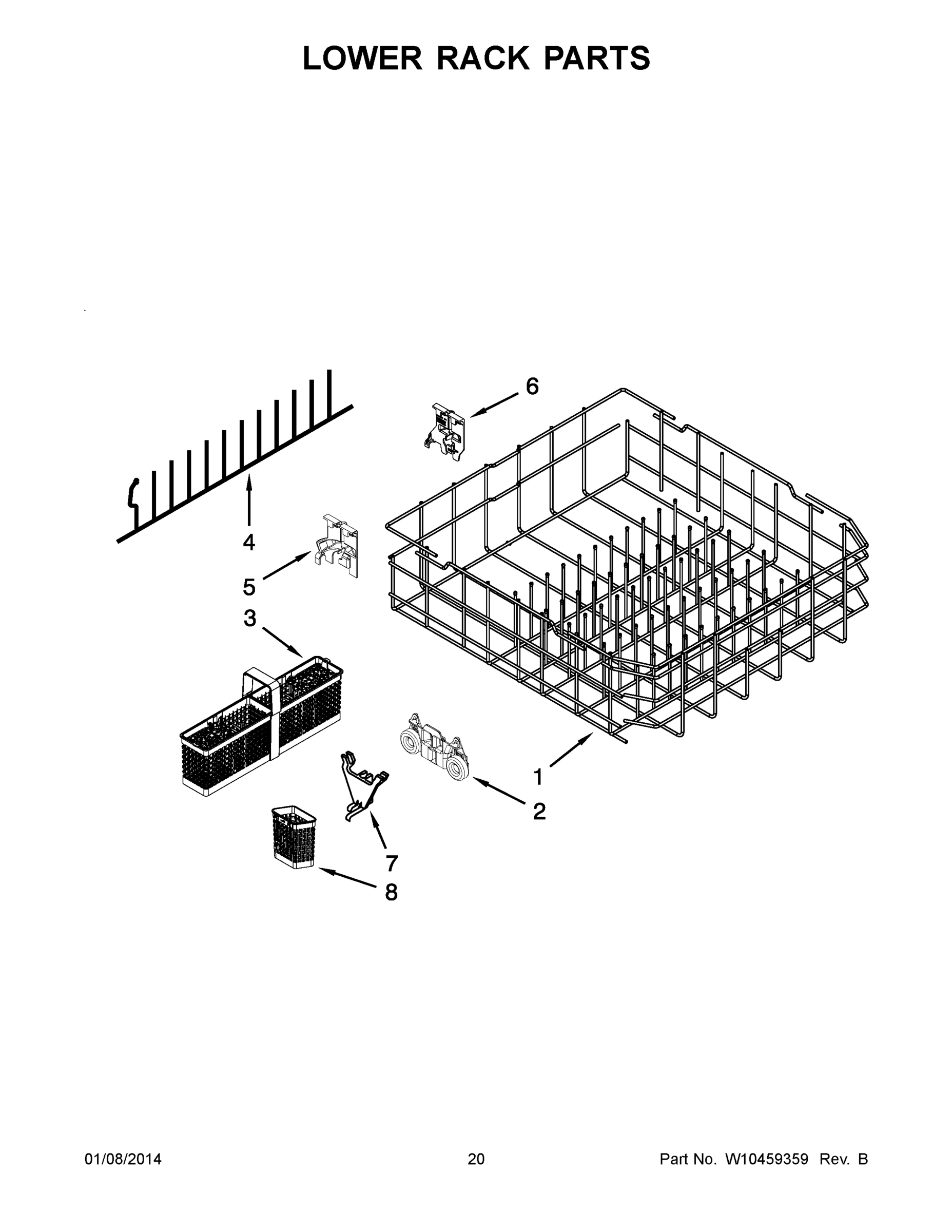 LOWER RACK PARTS

6

4

5

3

1

2

7

8

01/08/2014

20

Part No. W10459359 Rev. B