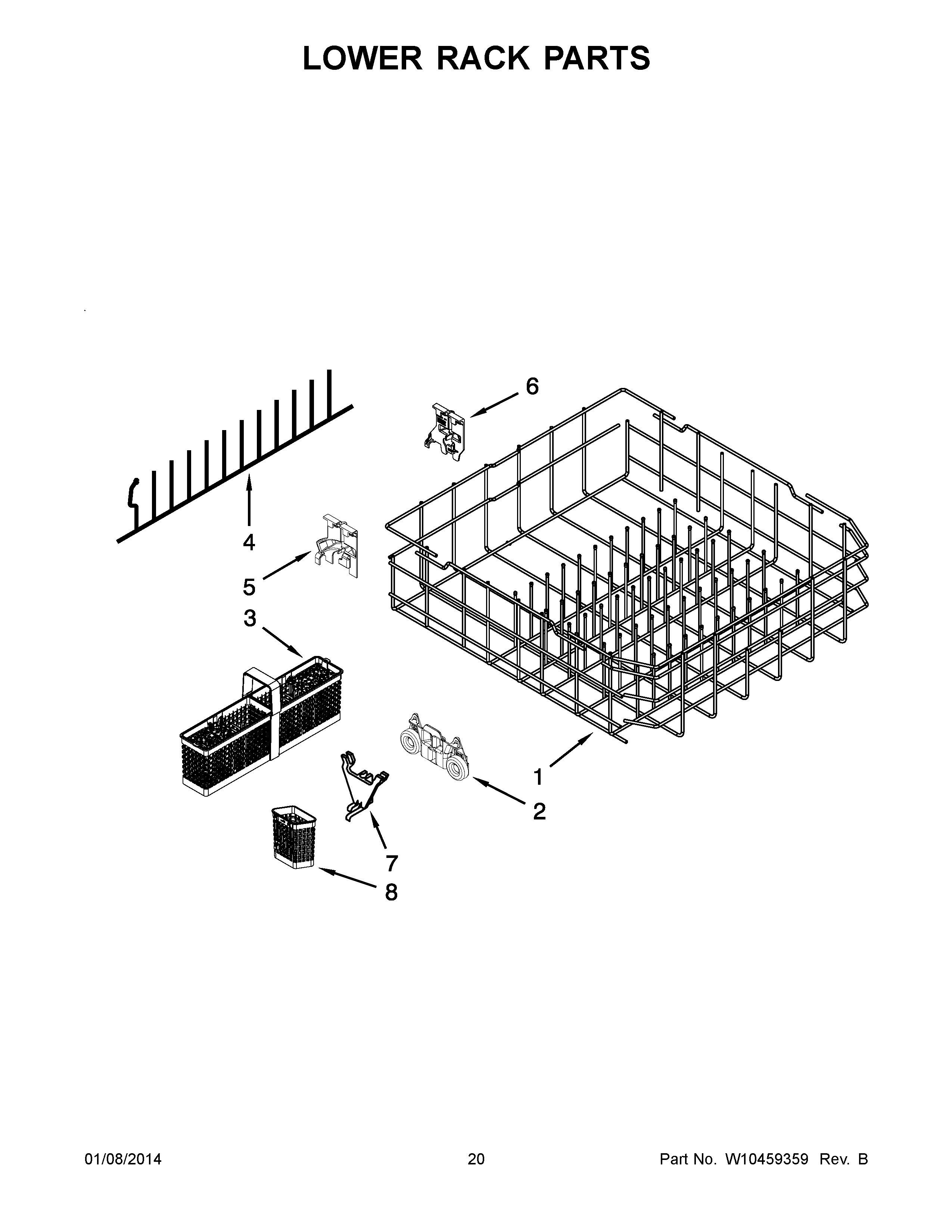 LOWER RACK PARTS

6

4

5

3

1

2

7

8

01/08/2014

20

Part No. W10459359 Rev. B