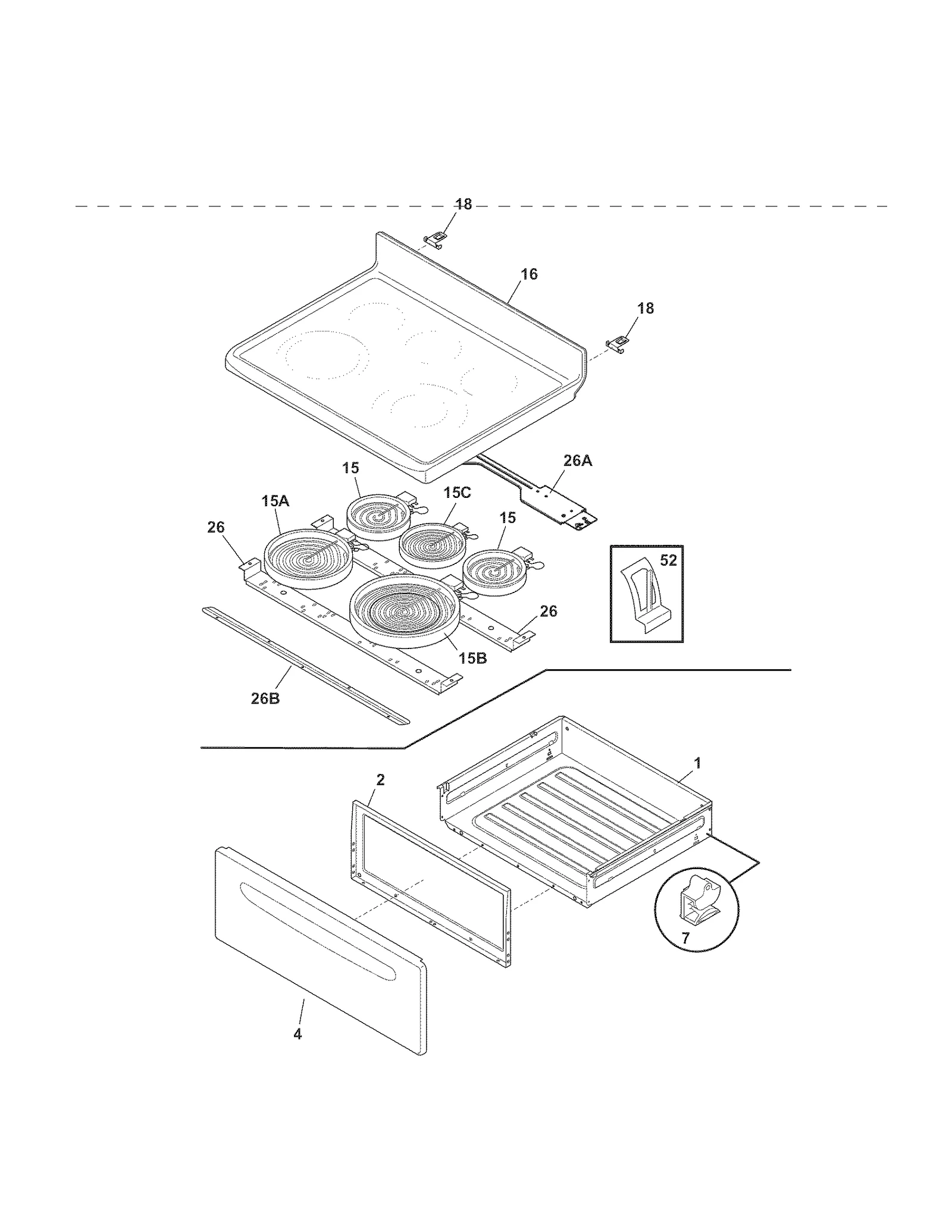 18
16
18
26A
15
15C
15A
15
26
52
26
15B
26B
1
2
7
4