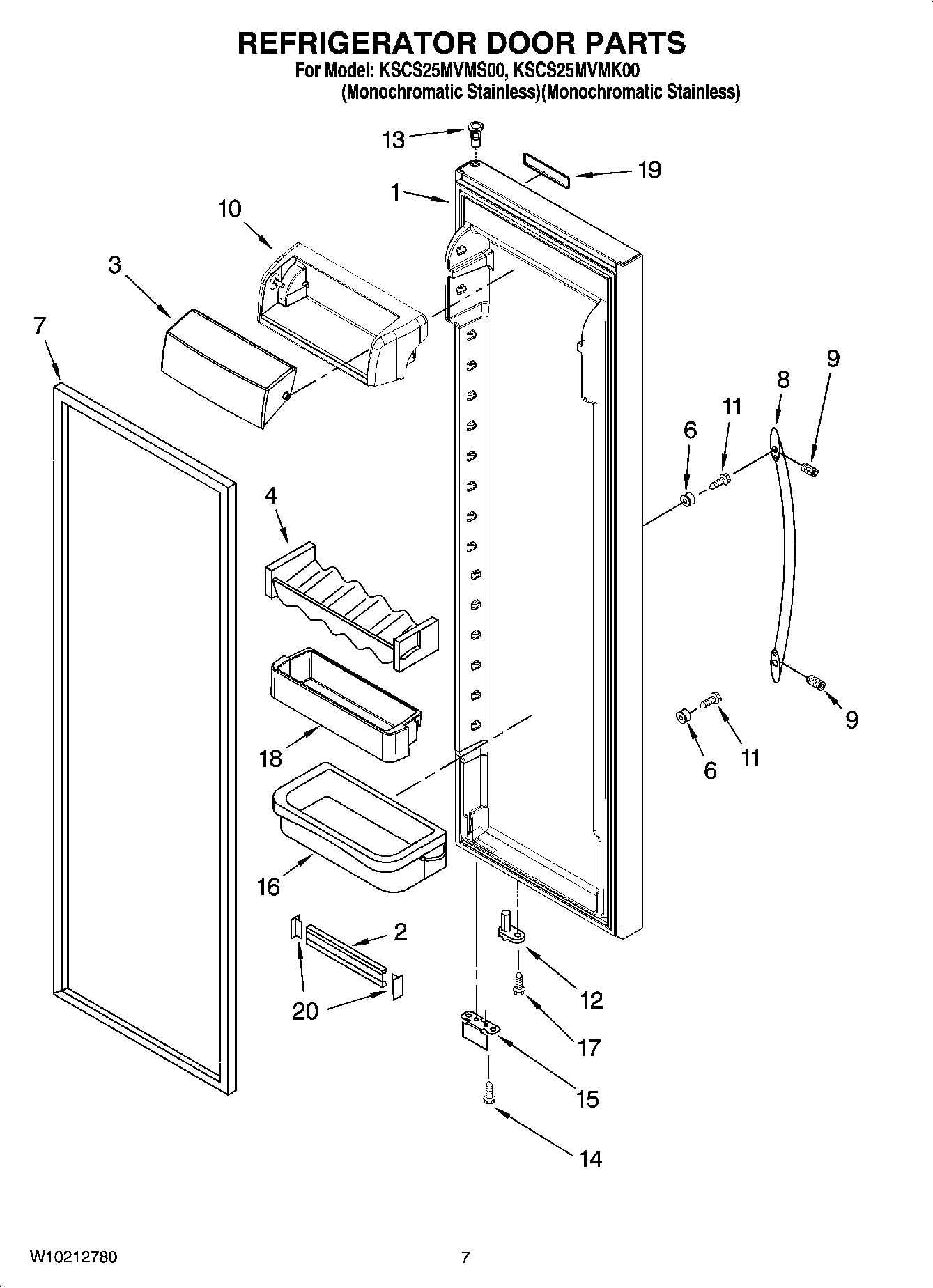 REFRIGERATOR DOOR PARTS
For Model: KSCS25MVMS00, KSCS25MVMK00
(Monochromatic Stainless)(Monochromatic Stainless)

13
19
1
10
3
7
9
8
11
6
4
18
9
11
6
16
2
20
12
17
15
14

W10212780
7