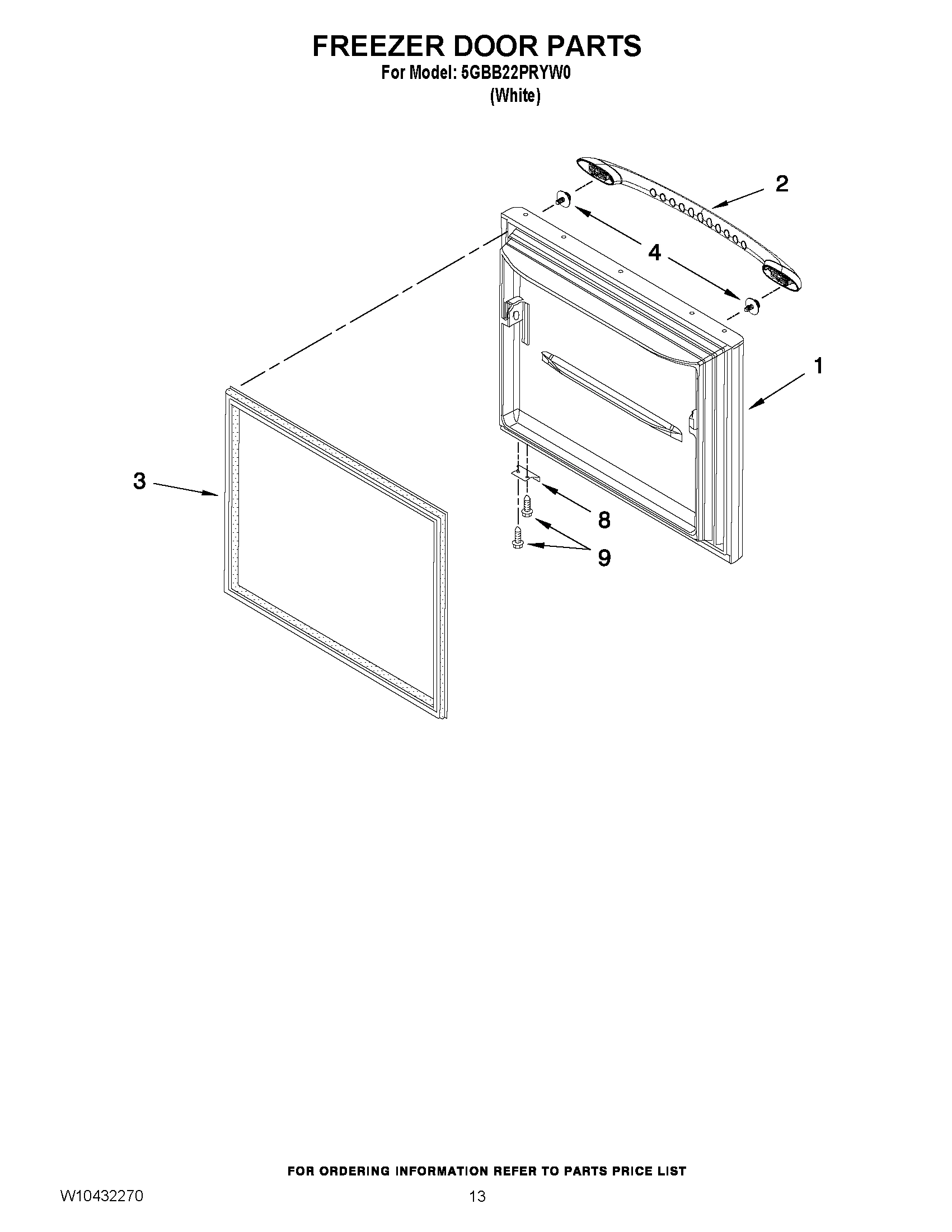 FREEZER DOOR PARTS
For Model: 5GBB22PRYW0
(White)

2

4

1

3

8

9

FOR ORDERING INFORMATION REFER TO PARTS PRICE LIST

W10432270

13