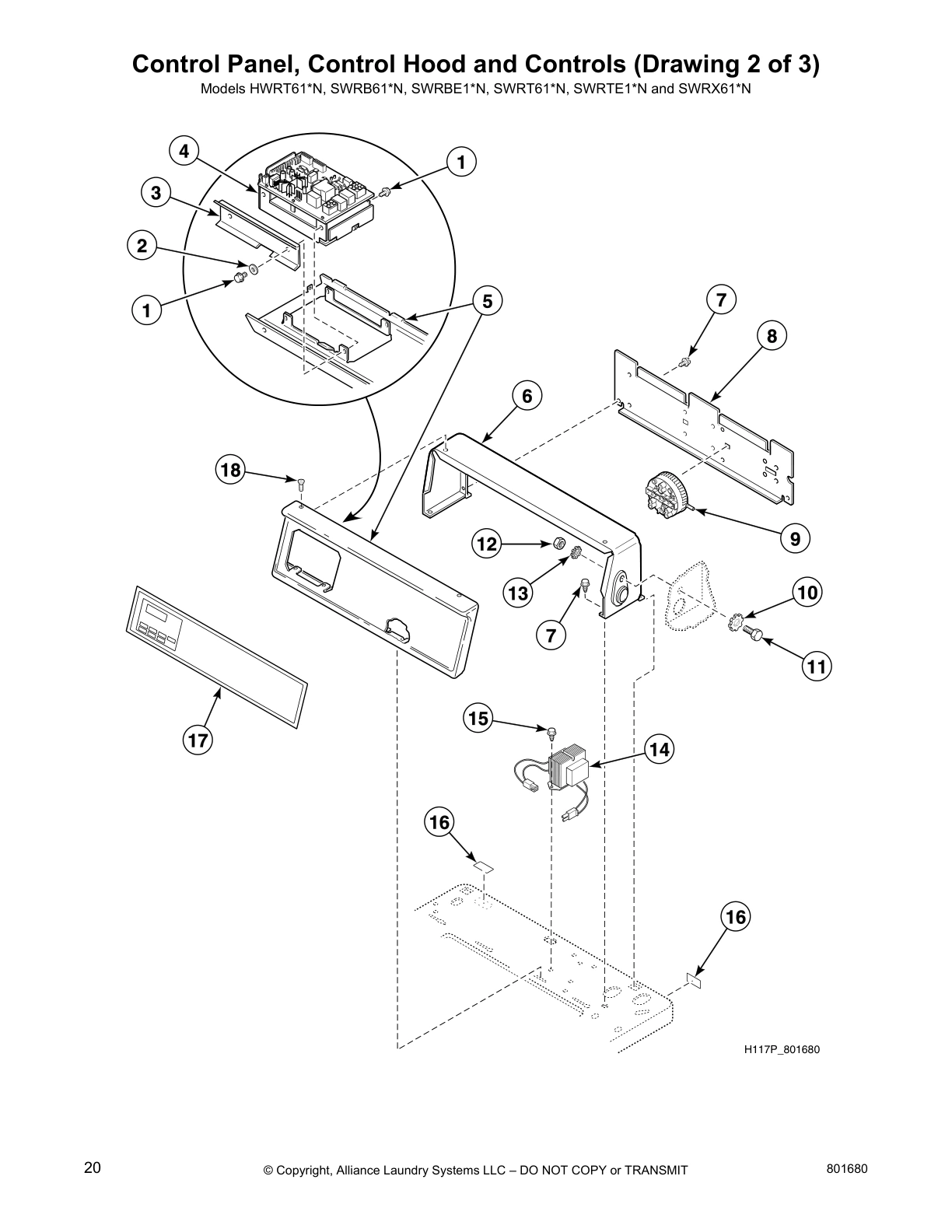 Control Panel, Control Hood and Controls (Drawing 2 of 3)
Models HWRT61*N, SWRB61*N, SWRBE1*N, SWRT61*N, SWRTE1*N and SWRX61*N

4
1
3
2
1
5
7
8
6
18
9
12
13
7
10
11
17
15
14
16
16

H117P_801680

20
© Copyright, Alliance Laundry Systems LLC – DO NOT COPY or TRANSMIT
801680