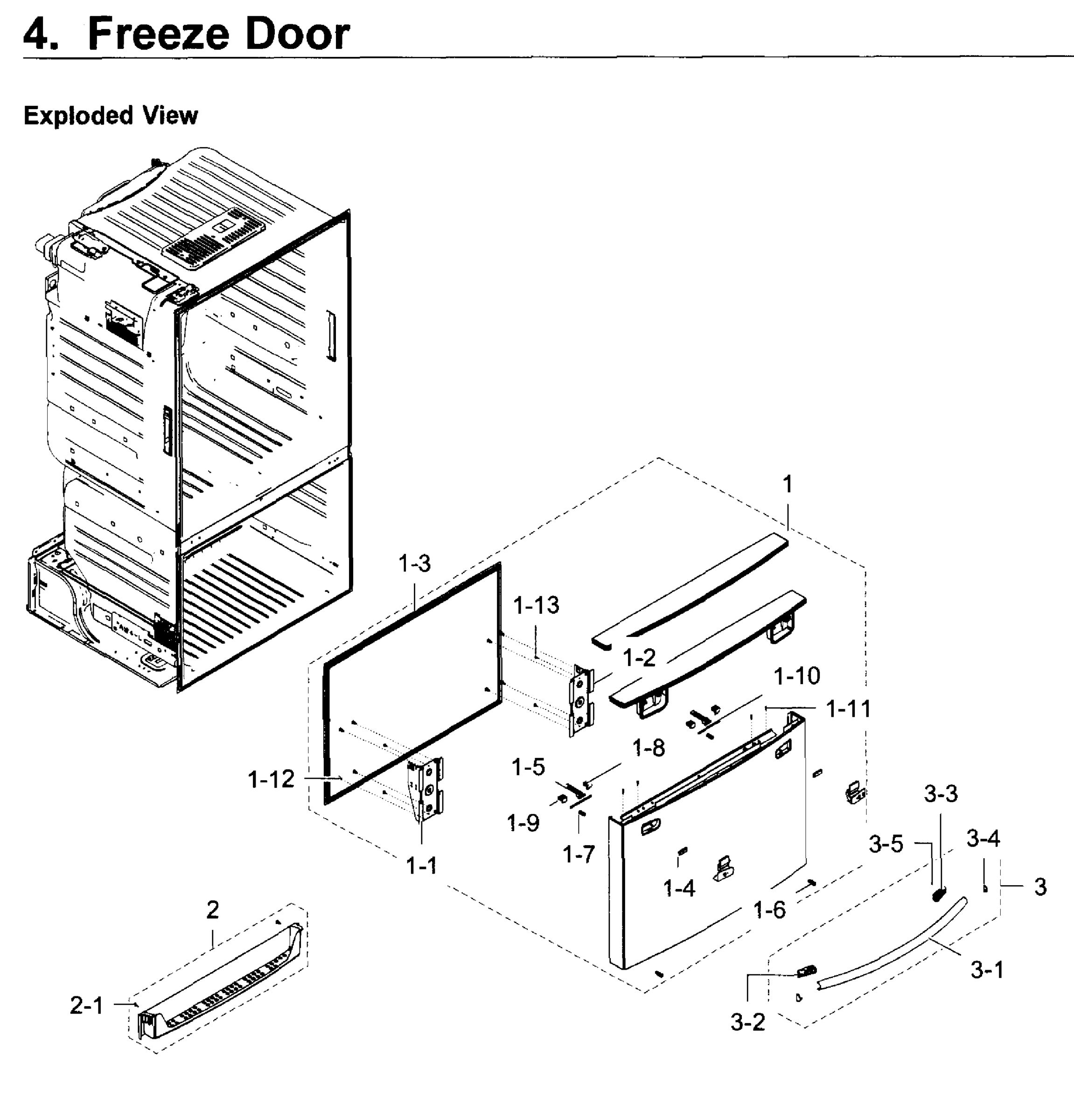 4. Freeze Door

Exploded View

1

1-3

1-13

1-2

1-10

1-11

1-8

1-5

1-12

1-9

1-7

1-1

1-4

1-6

3-3

3-5

3-4

3

3-1

3-2

2

2-1