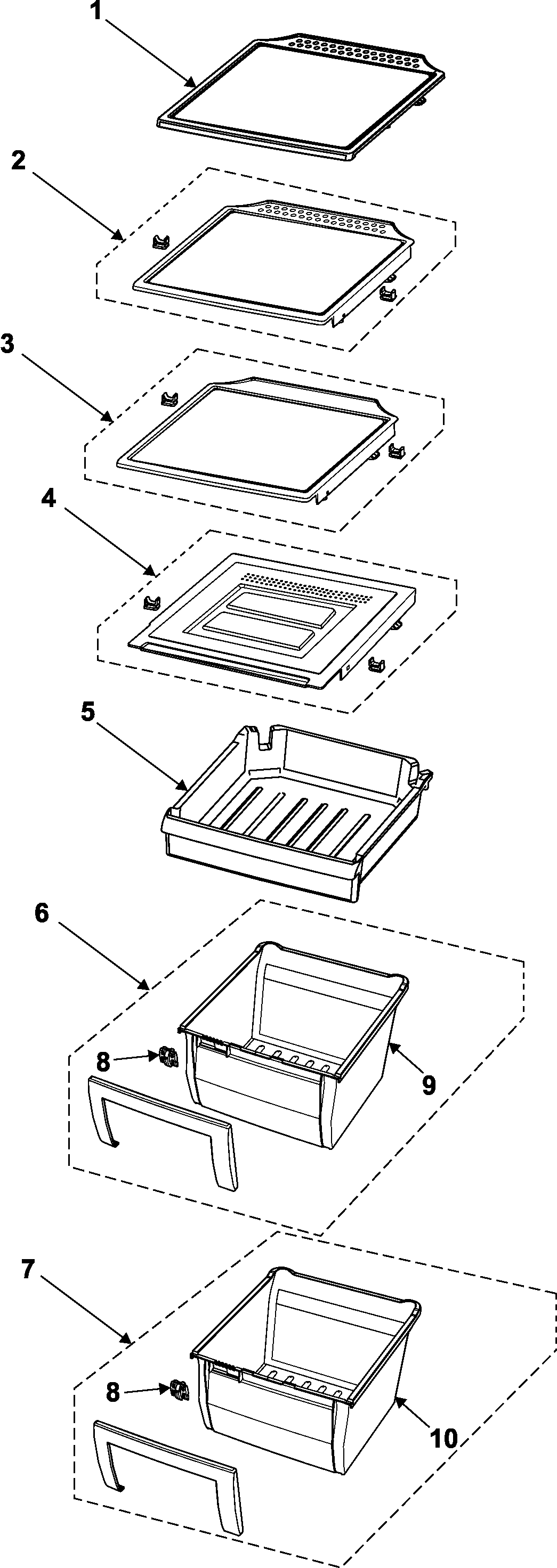 1
2
3
4
5
6
8
9
7
8
10