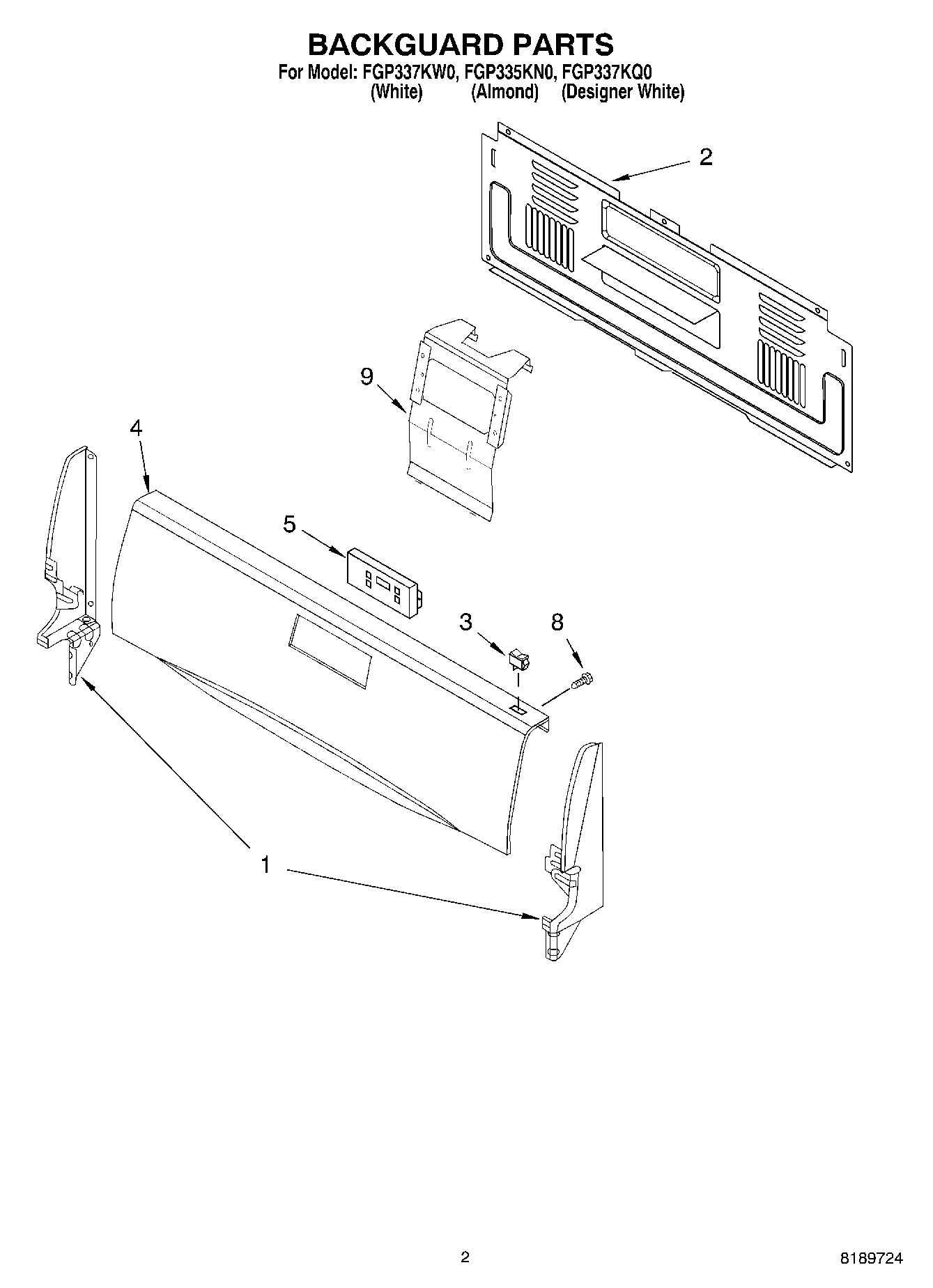 BACKGUARD PARTS

For Model: FGP337KW0, FGP335KN0, FGP337KQ0
(White) (Almond) (Designer White)

2

9

4

5

3

8

1

2

8189724