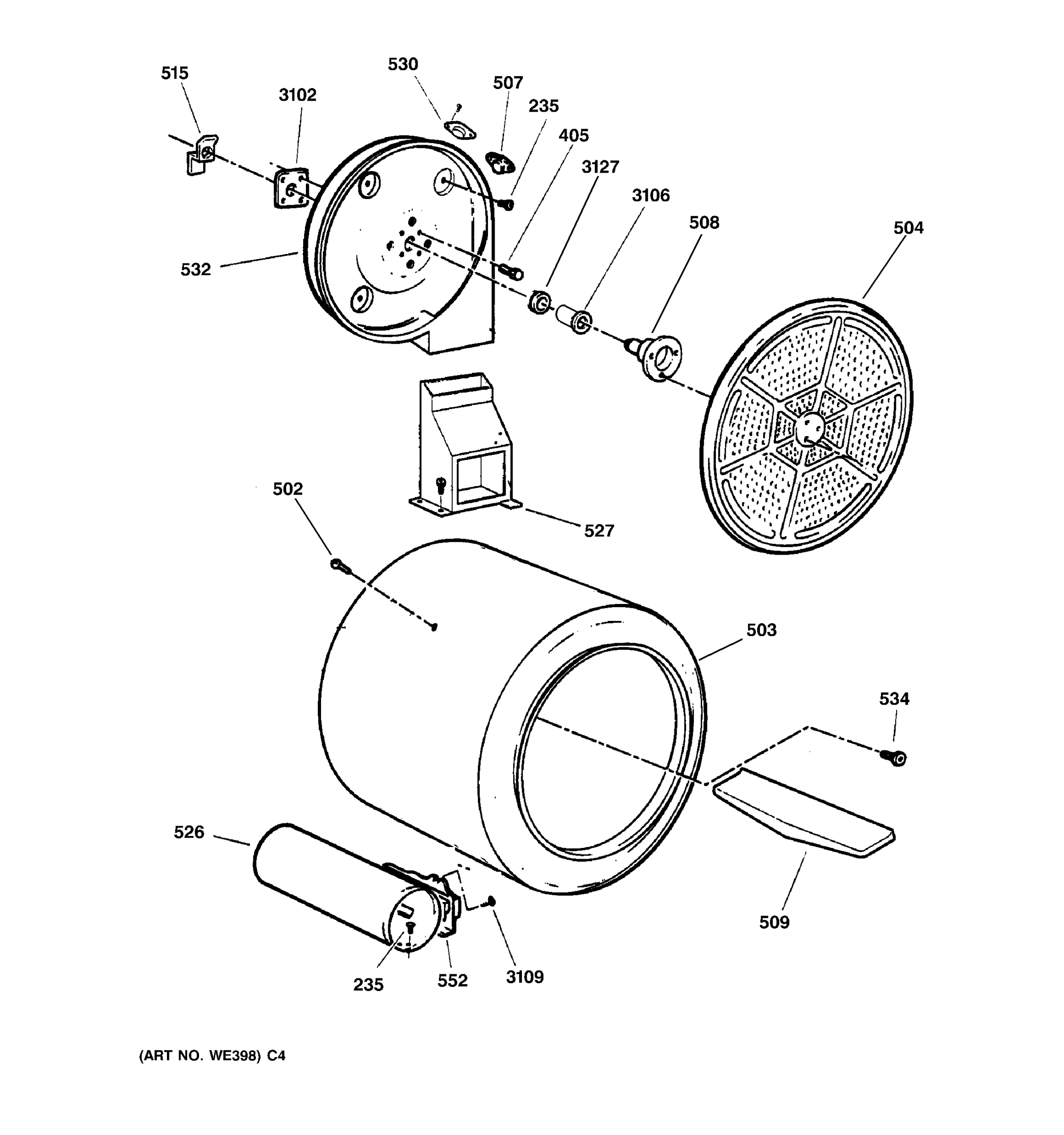 515
3102
530
507
235
405
3127
3106
508
504
532
502
527
503
534
526
509
235
552
3109

(ART NO. WE398) C4