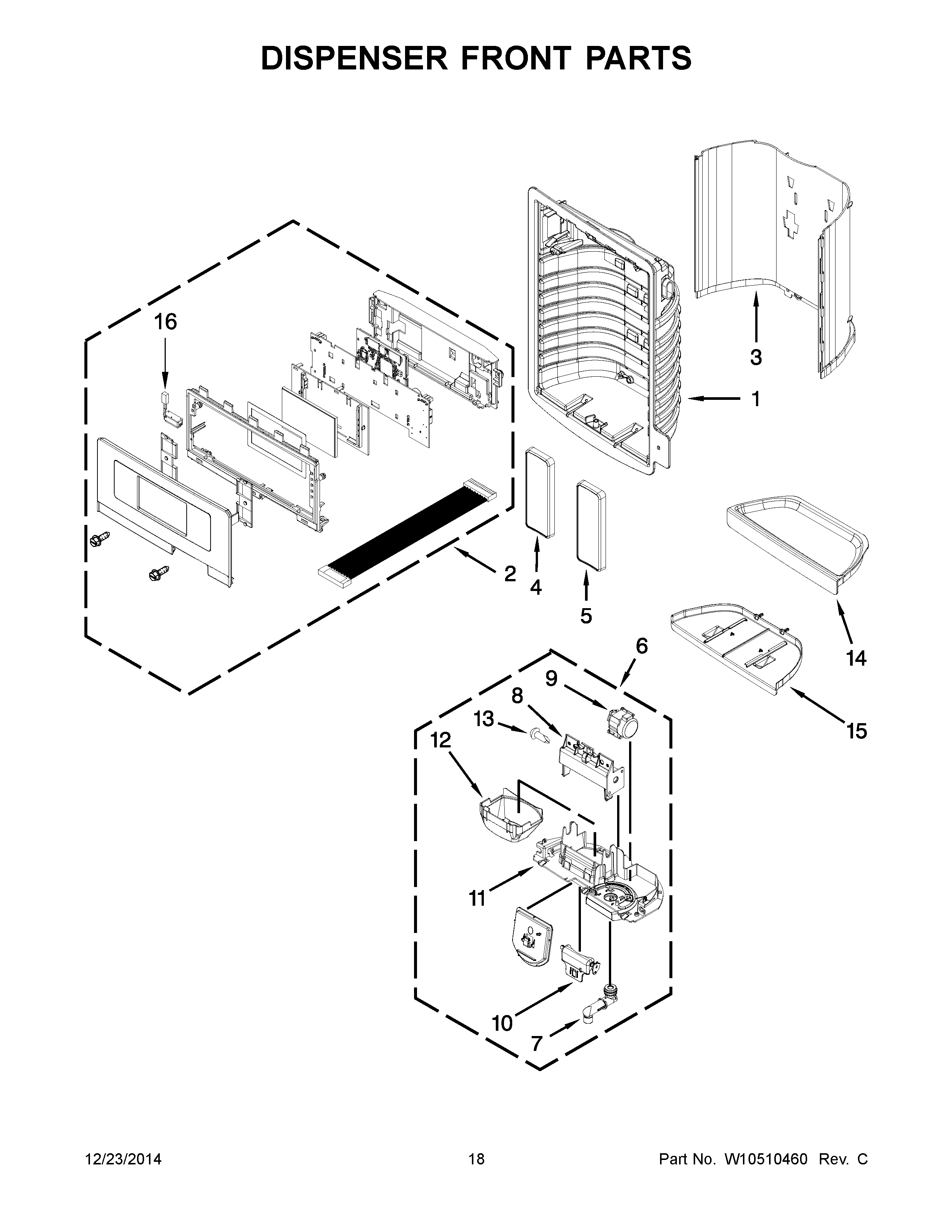 DISPENSER FRONT PARTS

16

3

1

2

4

5

14

6

9

8

13

12

15

11

10

7

12/23/2014

18

Part No. W10510460 Rev. C