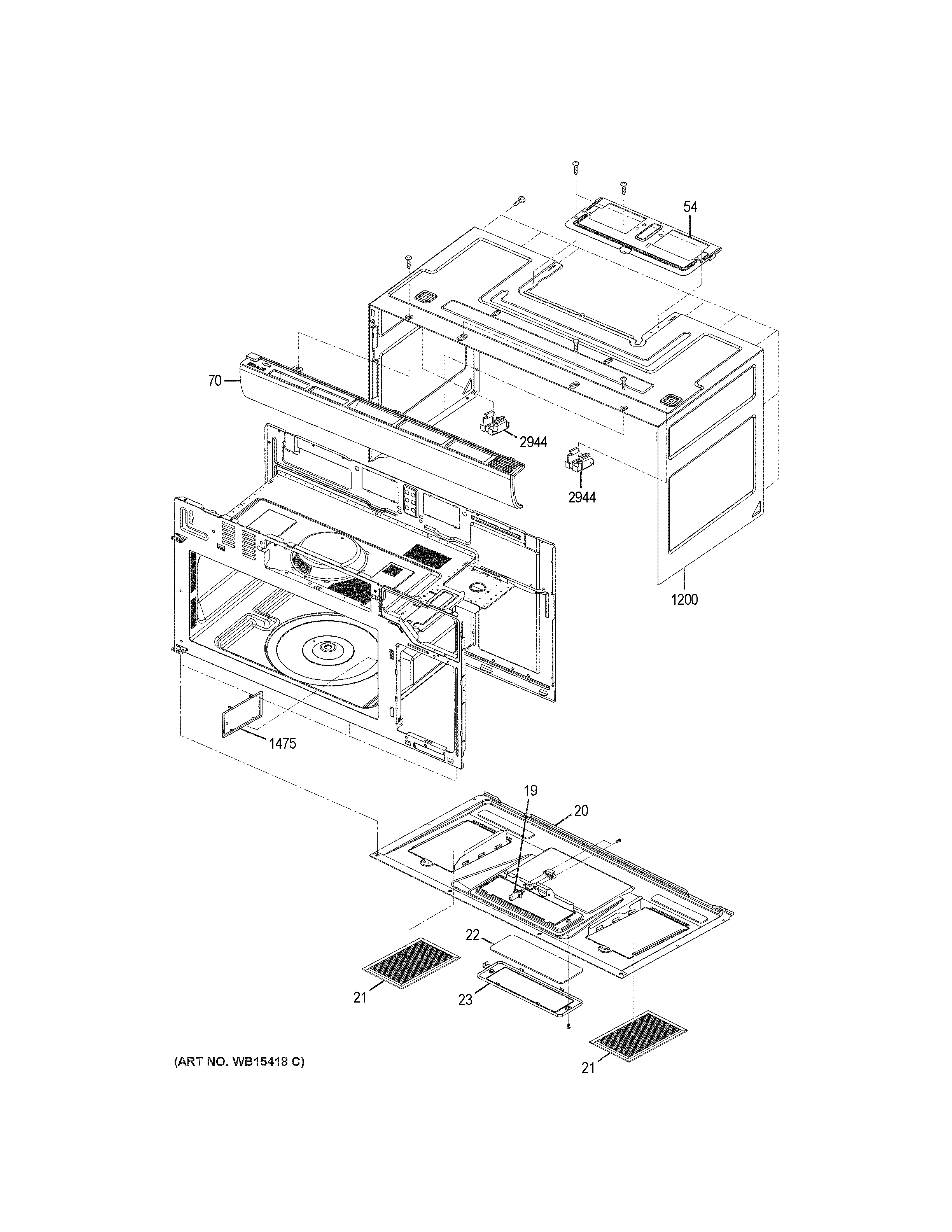 54

70

2944

2944

1200

1475

19

20

22

21

23

21

(ART NO. WB15418 C)