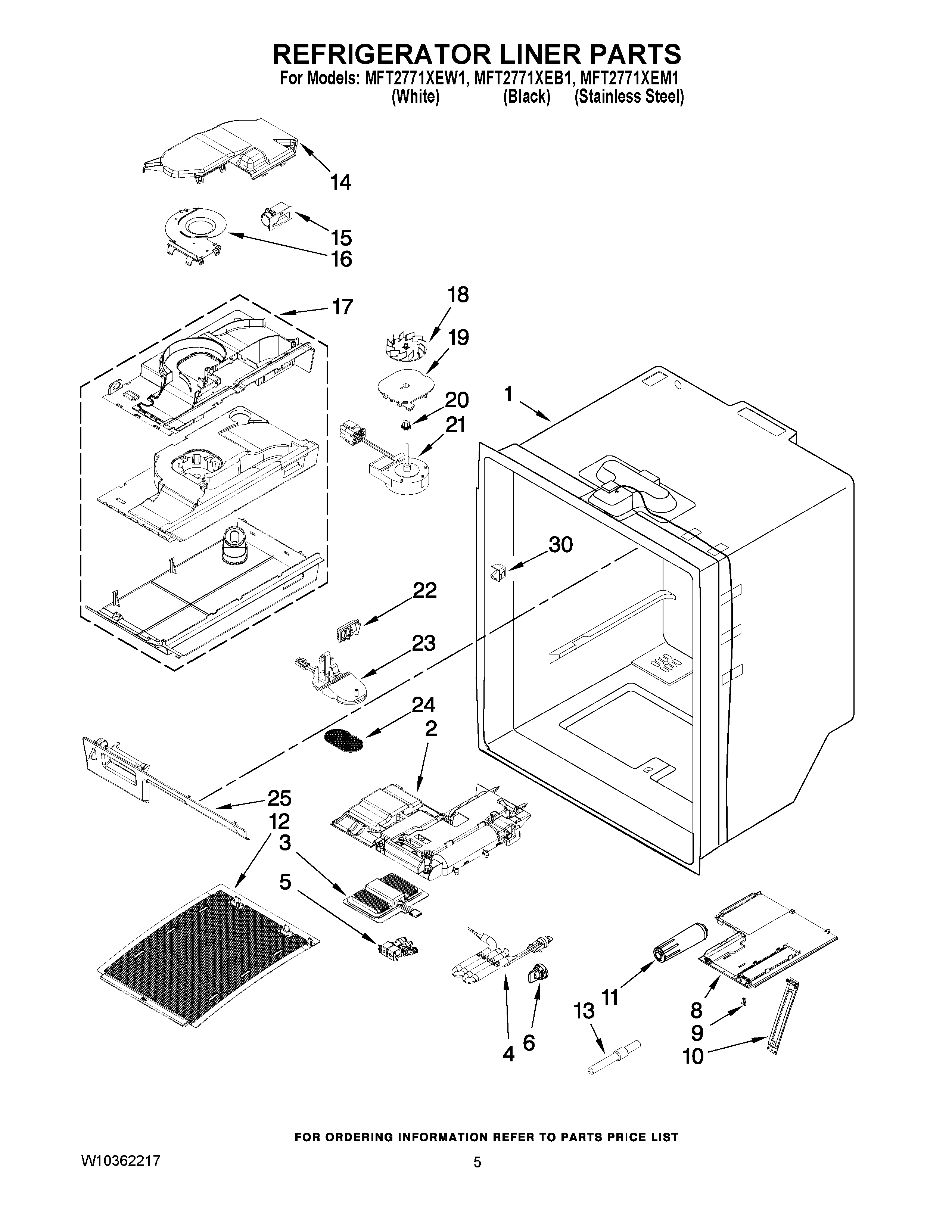 REFRIGERATOR LINER PARTS
For Models: MFT2771XEW1, MFT2771XEB1, MFT2771XEM1
(White) (Black) (Stainless Steel)

14
15
16
17
18
19
20
21
1
30
22
23
24
2
25
12
3
5
4
6
13
11
8
9
10

FOR ORDERING INFORMATION REFER TO PARTS PRICE LIST

W10362217

5