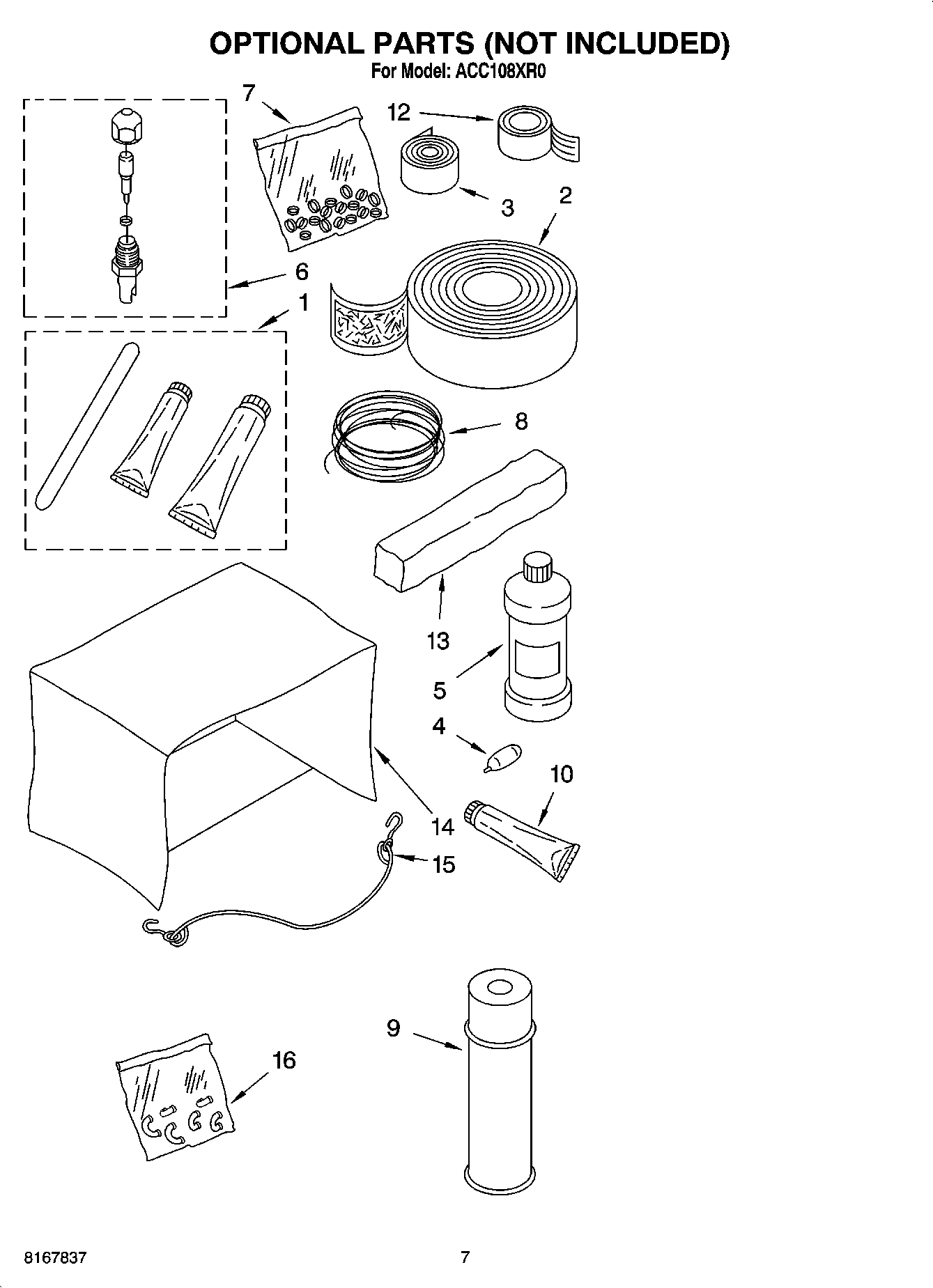 OPTIONAL PARTS (NOT INCLUDED)
For Model: ACC108XR0

7
12
3
2
6
1
8
13
5
4
10
14
15
9
16

8167837
7