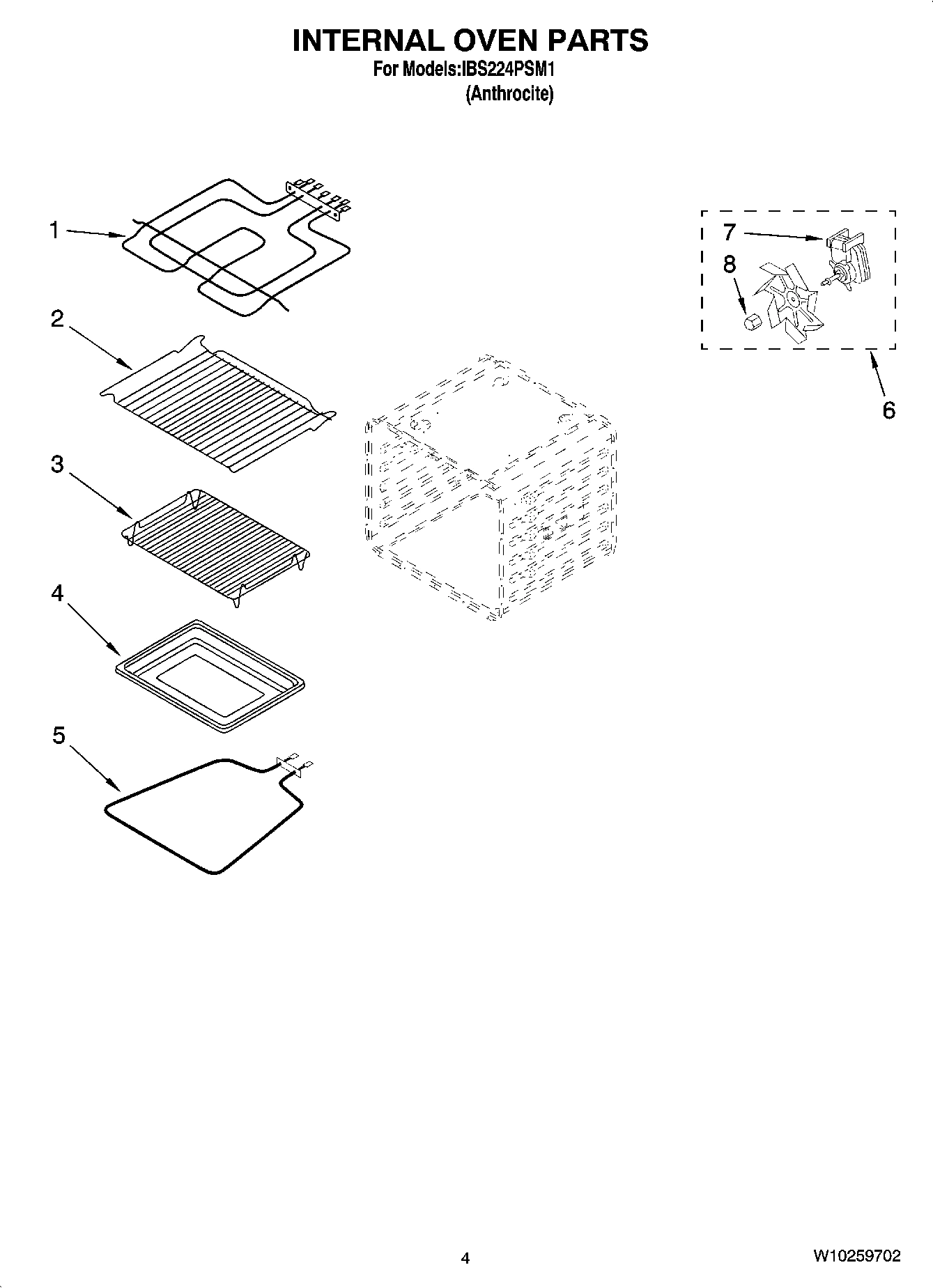 INTERNAL OVEN PARTS
For Models:IBS224PSM1
(Anthrocite)

1

2

3

4

5

7

8

6

4

W10259702