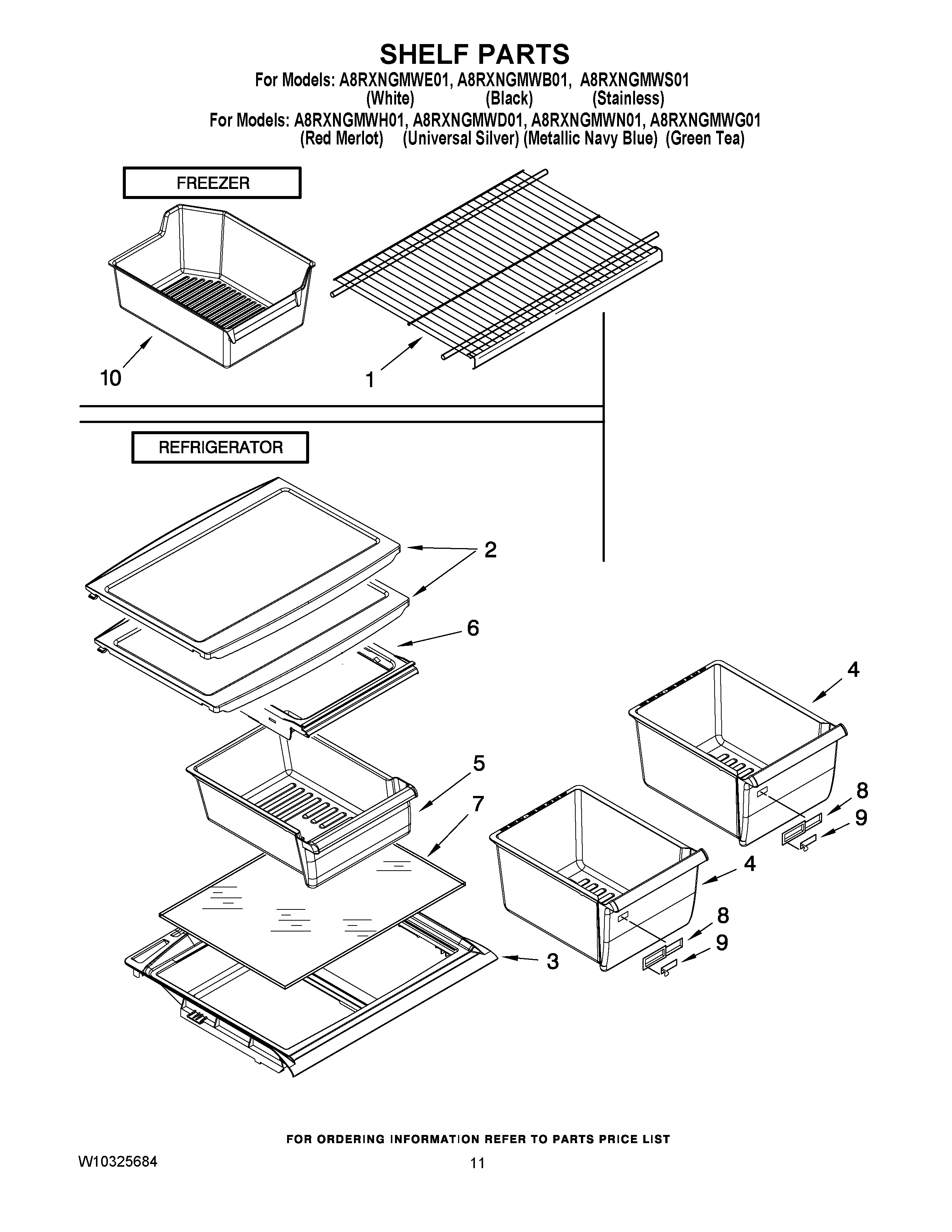 SHELF PARTS

For Models: A8RXNGMWE01, A8RXNGMWB01, A8RXNGMWS01
(White) (Black) (Stainless)

For Models: A8RXNGMWH01, A8RXNGMWD01, A8RXNGMWN01, A8RXNGMWG01
(Red Merlot) (Universal Silver) (Metallic Navy Blue) (Green Tea)

FREEZER

10

1

REFRIGERATOR

2

6

4

5

7

8

9

4

8

9

3

FOR ORDERING INFORMATION REFER TO PARTS PRICE LIST

W10325684

11