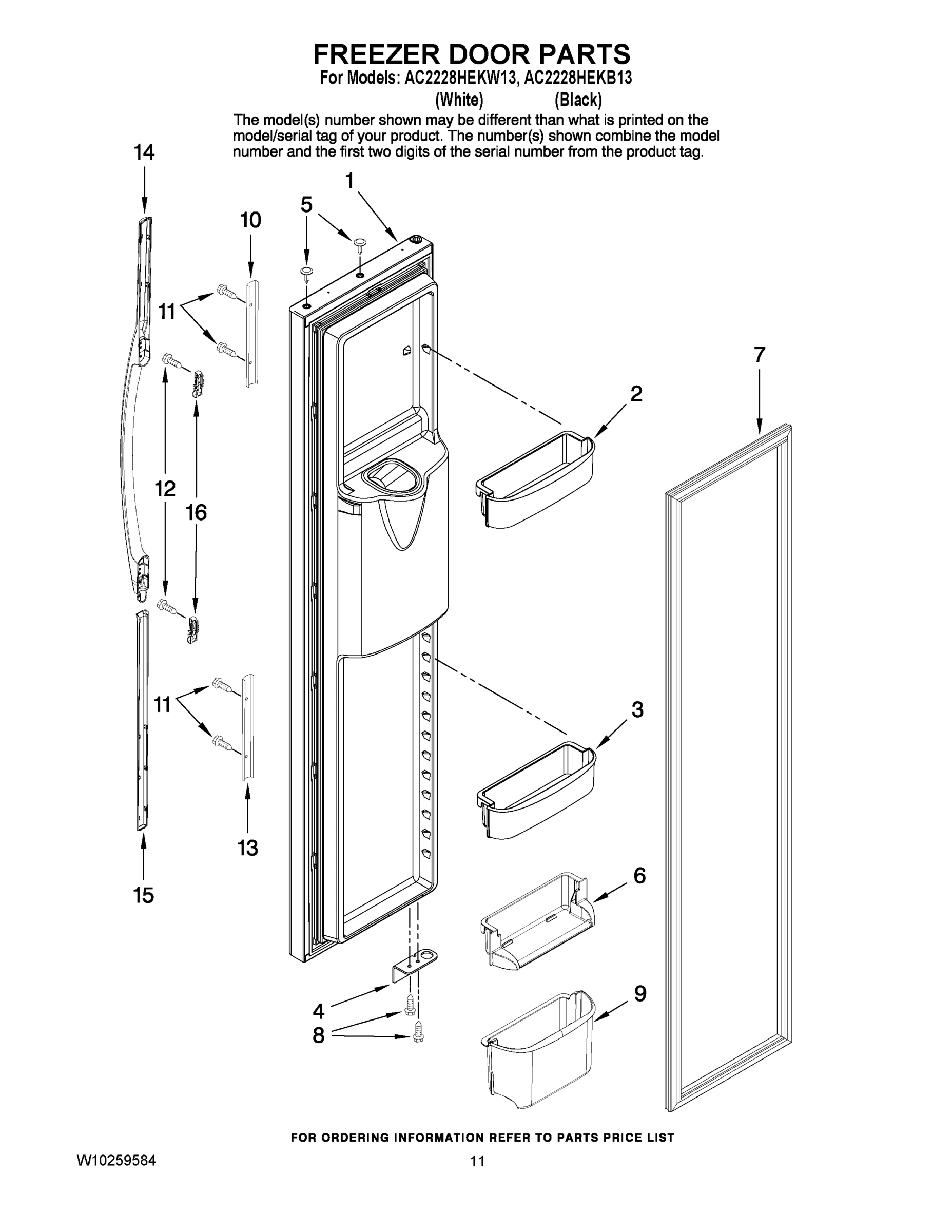 FREEZER DOOR PARTS
For Models: AC2228HEKW13, AC2228HEKB13
(White) (Black)
The model(s) number shown may be different than what is printed on the model/serial tag of your product. The number(s) shown combine the model number and the first two digits of the serial number from the product tag.

14
1
5
10
11
7
2
12
16
11
3
13
15
6
4
8
9

FOR ORDERING INFORMATION REFER TO PARTS PRICE LIST

W10259584
11