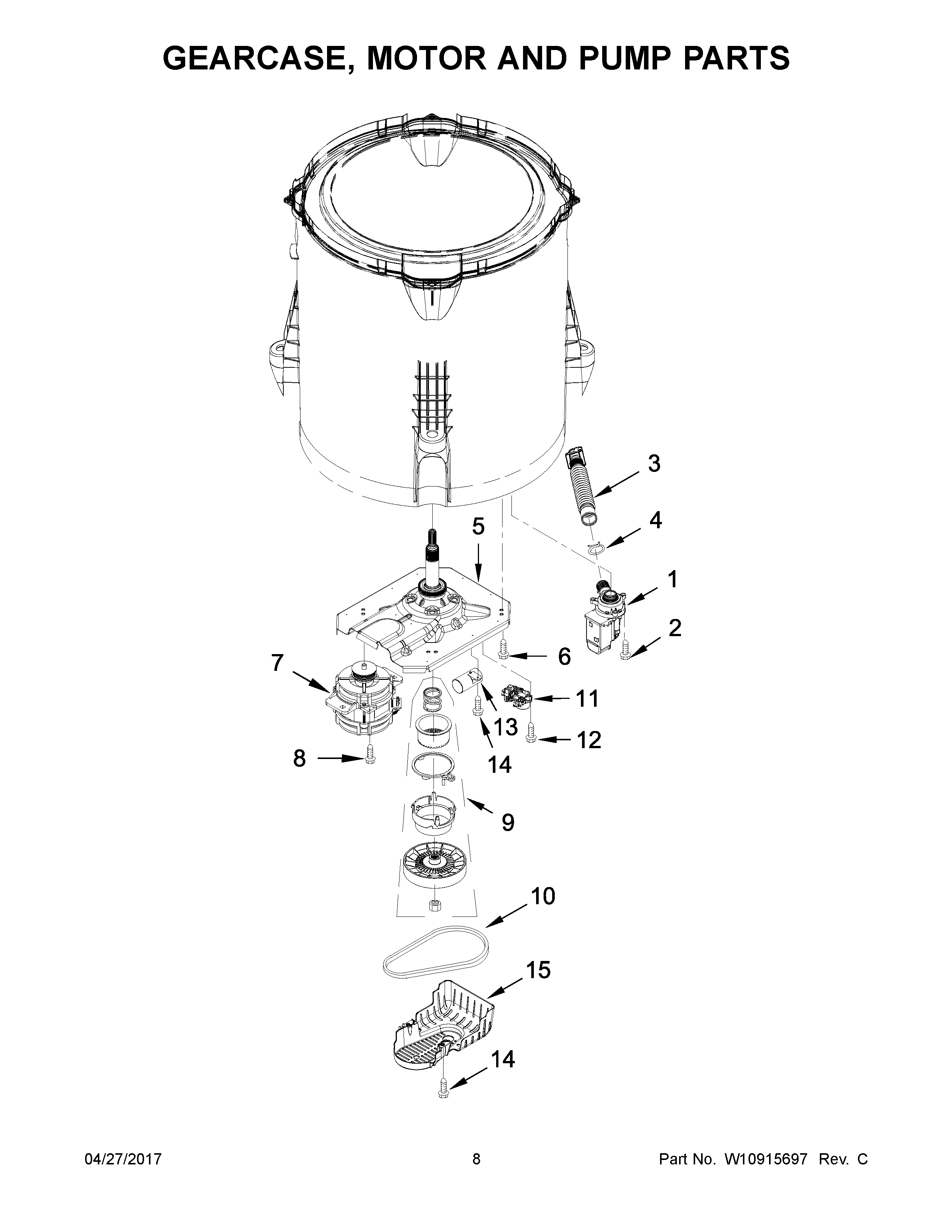 GEARCASE, MOTOR AND PUMP PARTS

3

4

5

1

2

6

7

11

13

12

14

8

9

10

15

14

04/27/2017

8

Part No. W10915697 Rev. C