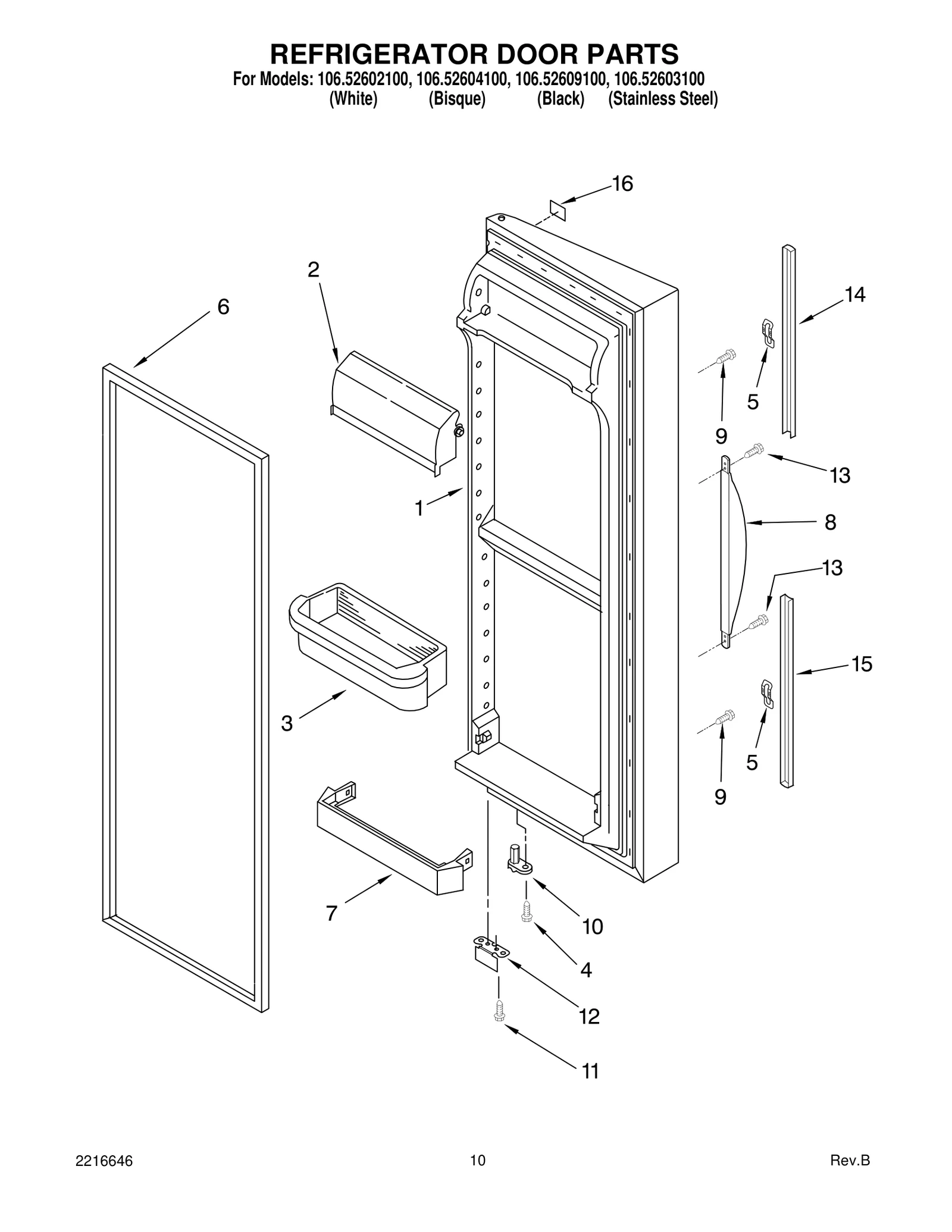 REFRIGERATOR DOOR PARTS
For Models: 106.52602100, 106.52604100, 106.52609100, 106.52603100
(White) (Bisque) (Black) (Stainless Steel)

16
2
6
14
5
9
13
1
8
13
15
3
5
9
7
10
4
12
11

2216646
10
Rev.B