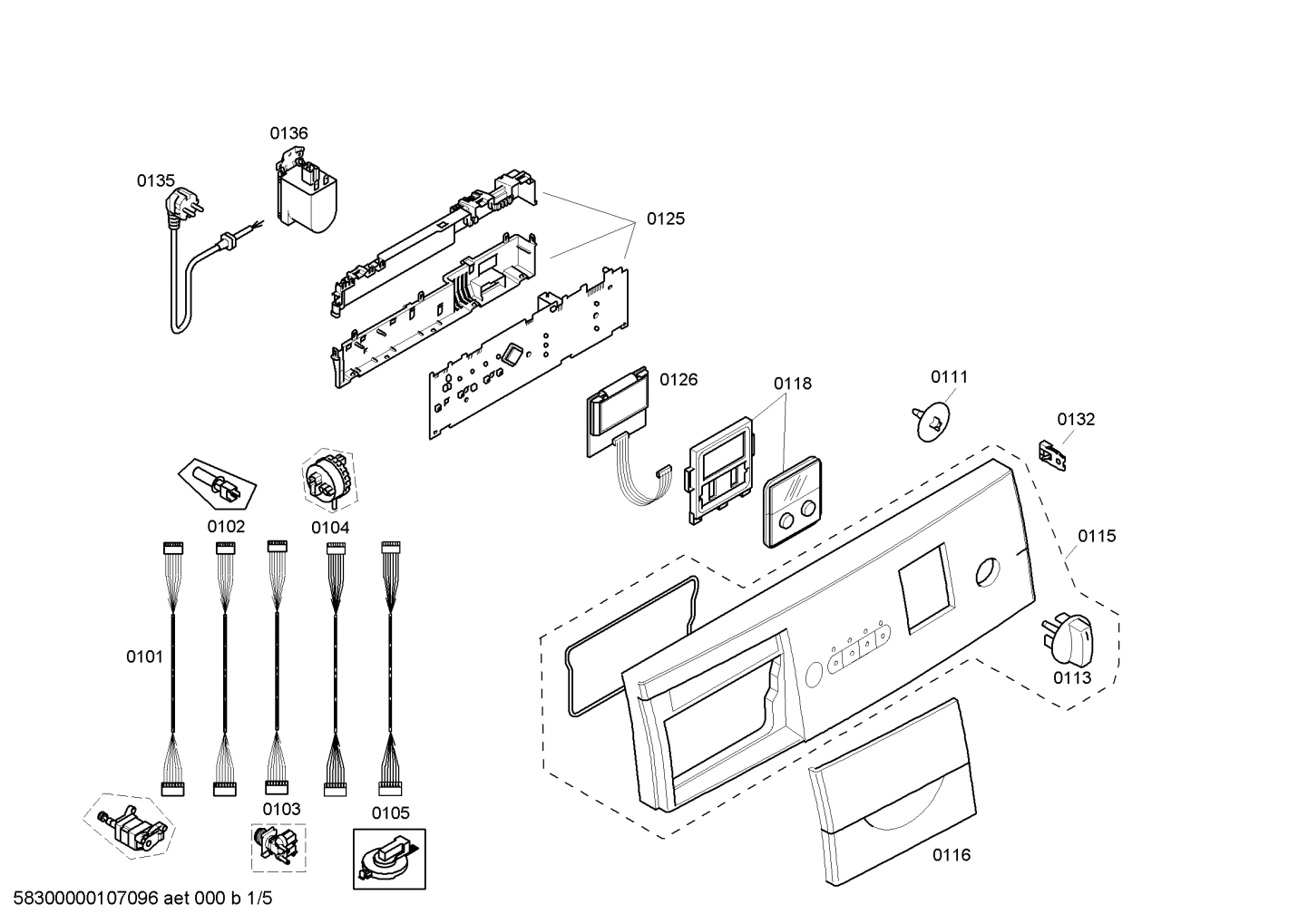 0136
0135
0125
0126
0118
0111
0132
0102
0104
0115
0101
0113
0103
0105
0116
58300000107096 aet 000 b 1/5