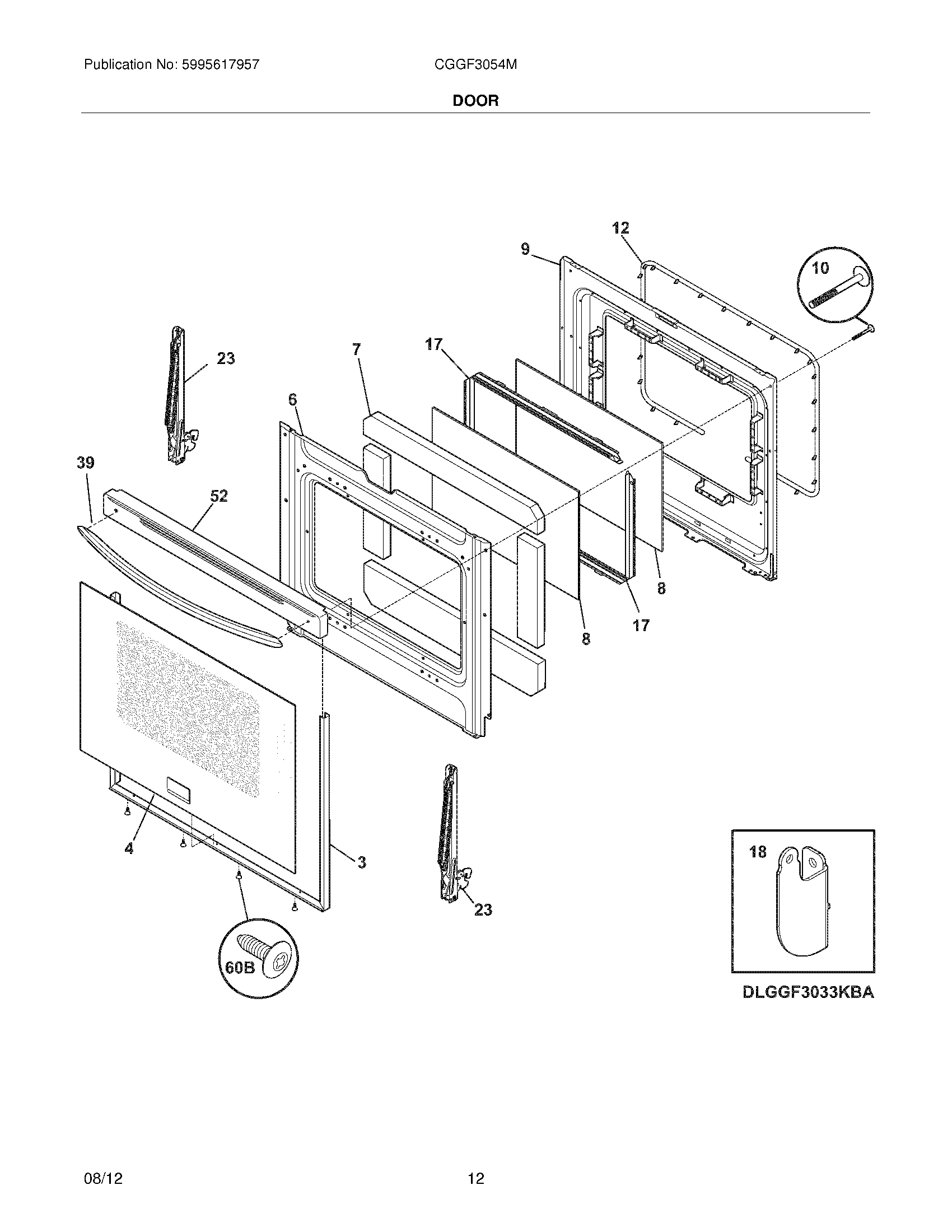 Publication No: 5995617957

CGGF3054M

DOOR

12

9

10

23

7

17

6

39

52

8

17

8

4

3

23

18

60B

DLGGF3033KBA

08/12

12