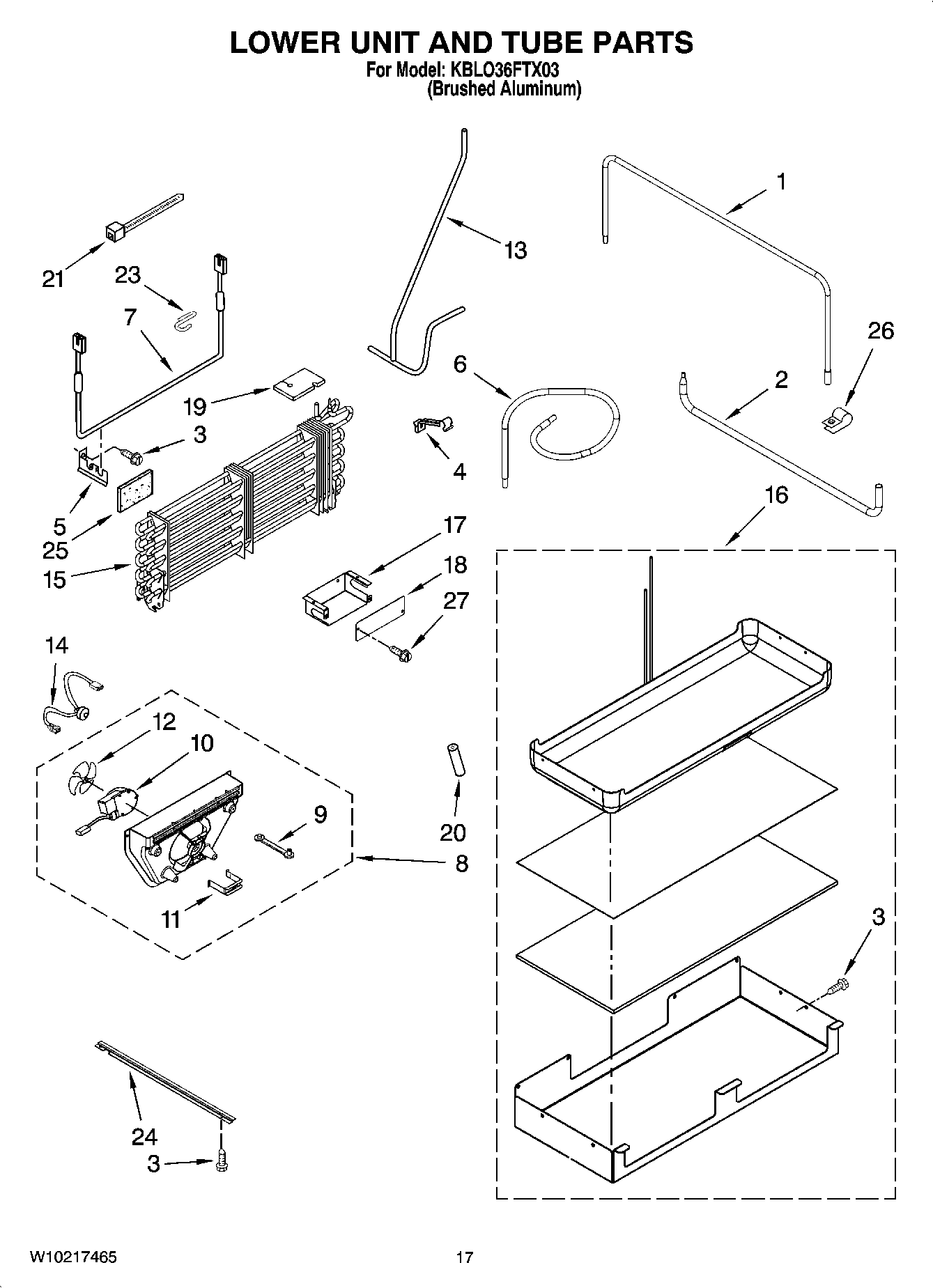 LOWER UNIT AND TUBE PARTS
For Model: KBLO36FTX03
(Brushed Aluminum)

1
13
21
23
7
26
6
2
19
3
4
5
25
15
16
17
18
27
14
12
10
9
20
8
11
3
24
3

W10217465
17