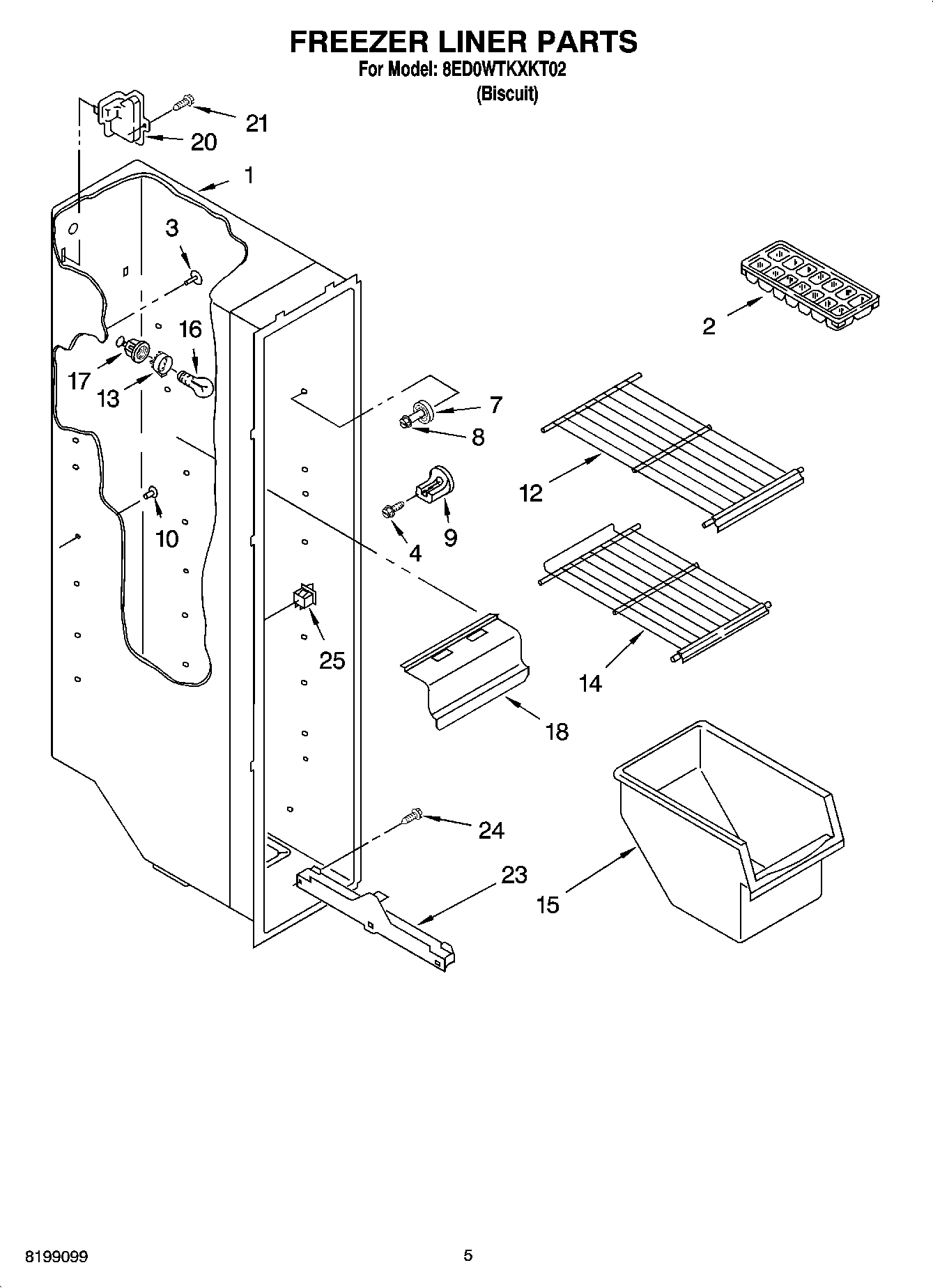 FREEZER LINER PARTS
For Model: 8ED0WTKXKT02
(Biscuit)

21
20
1
3
2
16
17
13
7
8
12
10
4
9
25
14
18
24
23
15

8199099
5